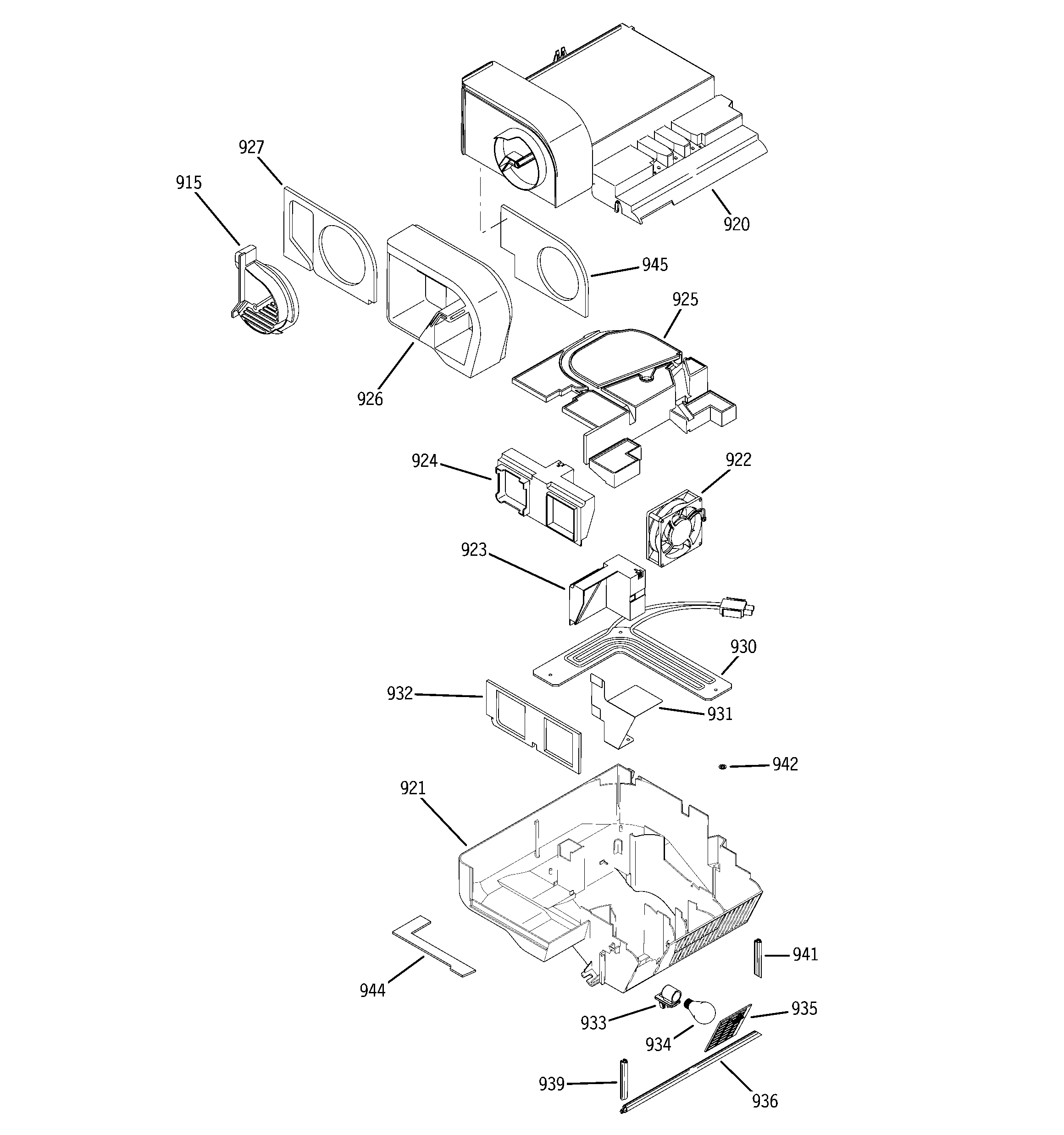 927
915
920
945
925
926
924
922
923
930
932
931
942
921
941
944
933
935
934
939
936