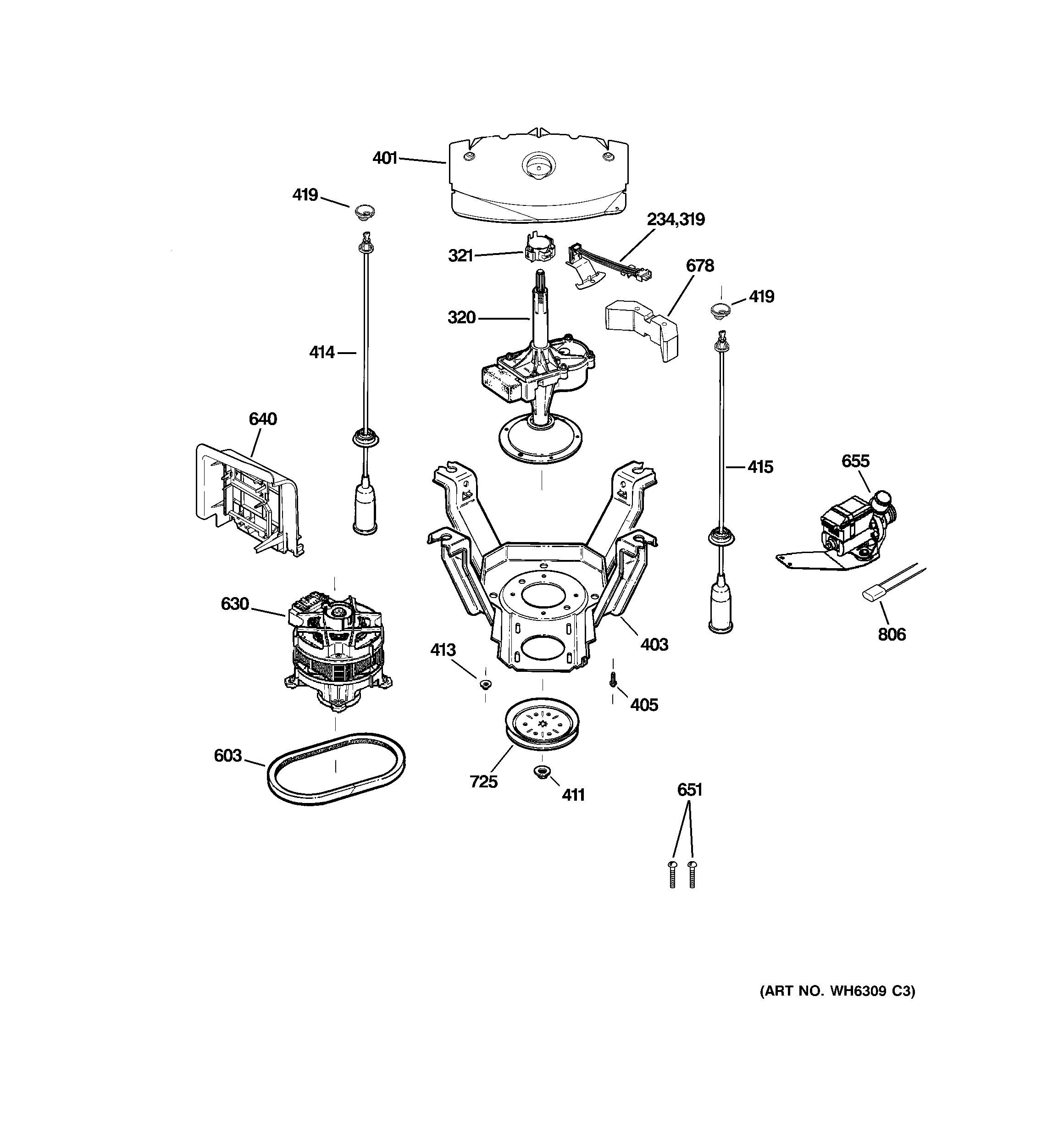 401
419
234,319
321
678
419
320
414
640
415
655
630
403
806
413
405
603
725
411
651
(ART NO. WH6309 C3)