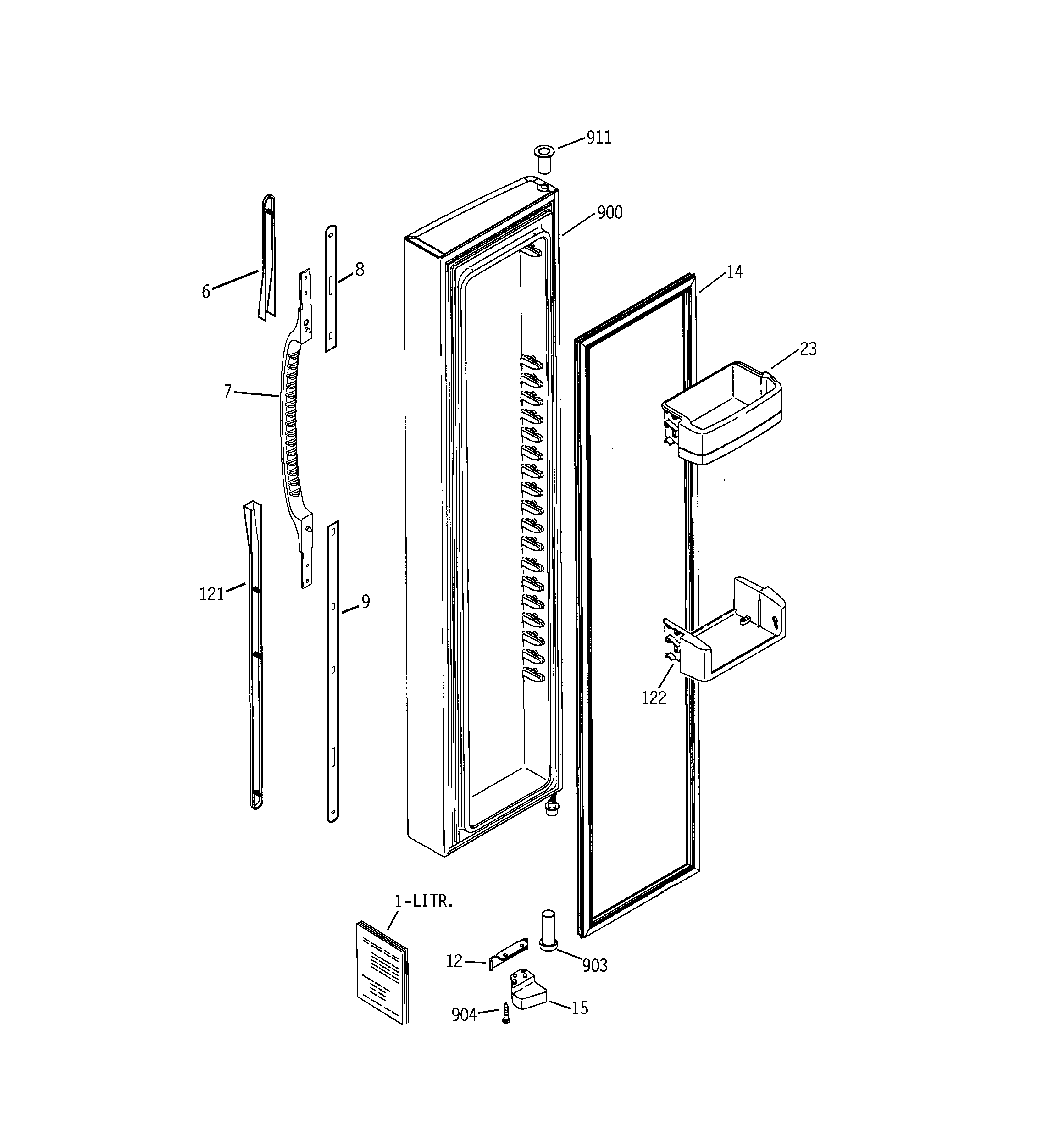 911
900
6
8
14
23
7
121
9
122
1-LITR.
12
903
904
15