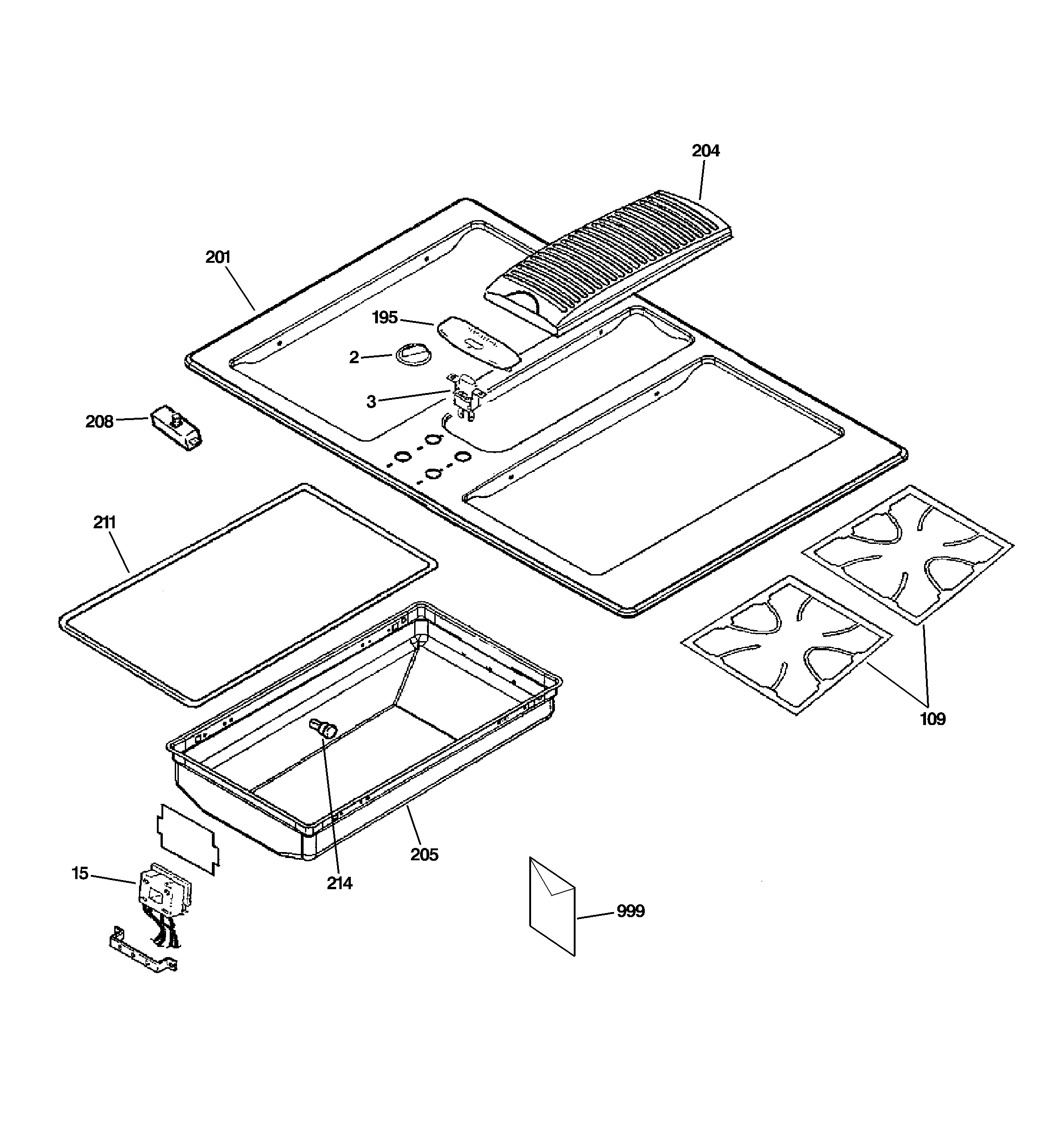 204

201

195

2

3

208

211

109

205

214

15

999