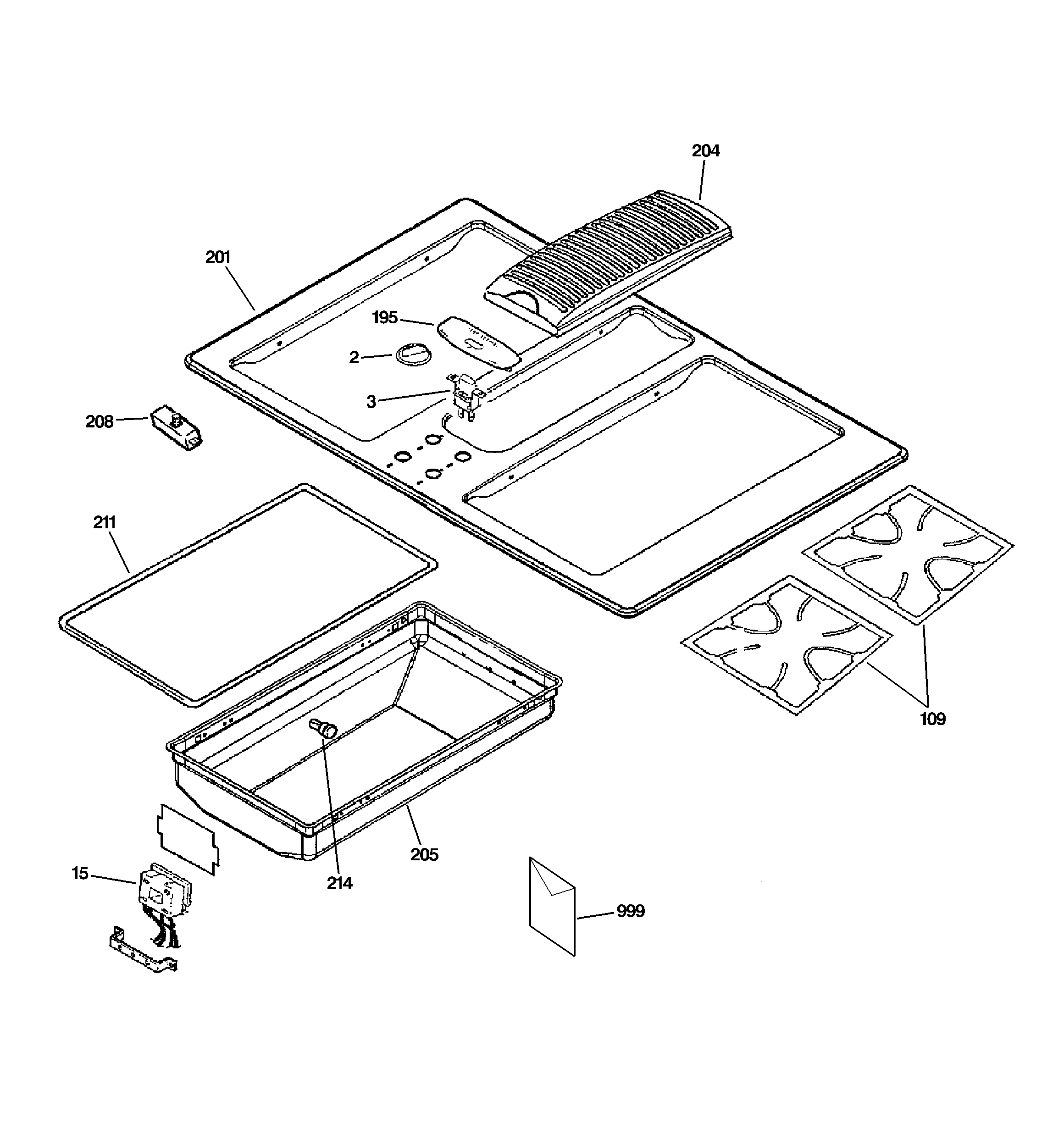 204
201
195
2
3
208
211
109
205
214
15
999