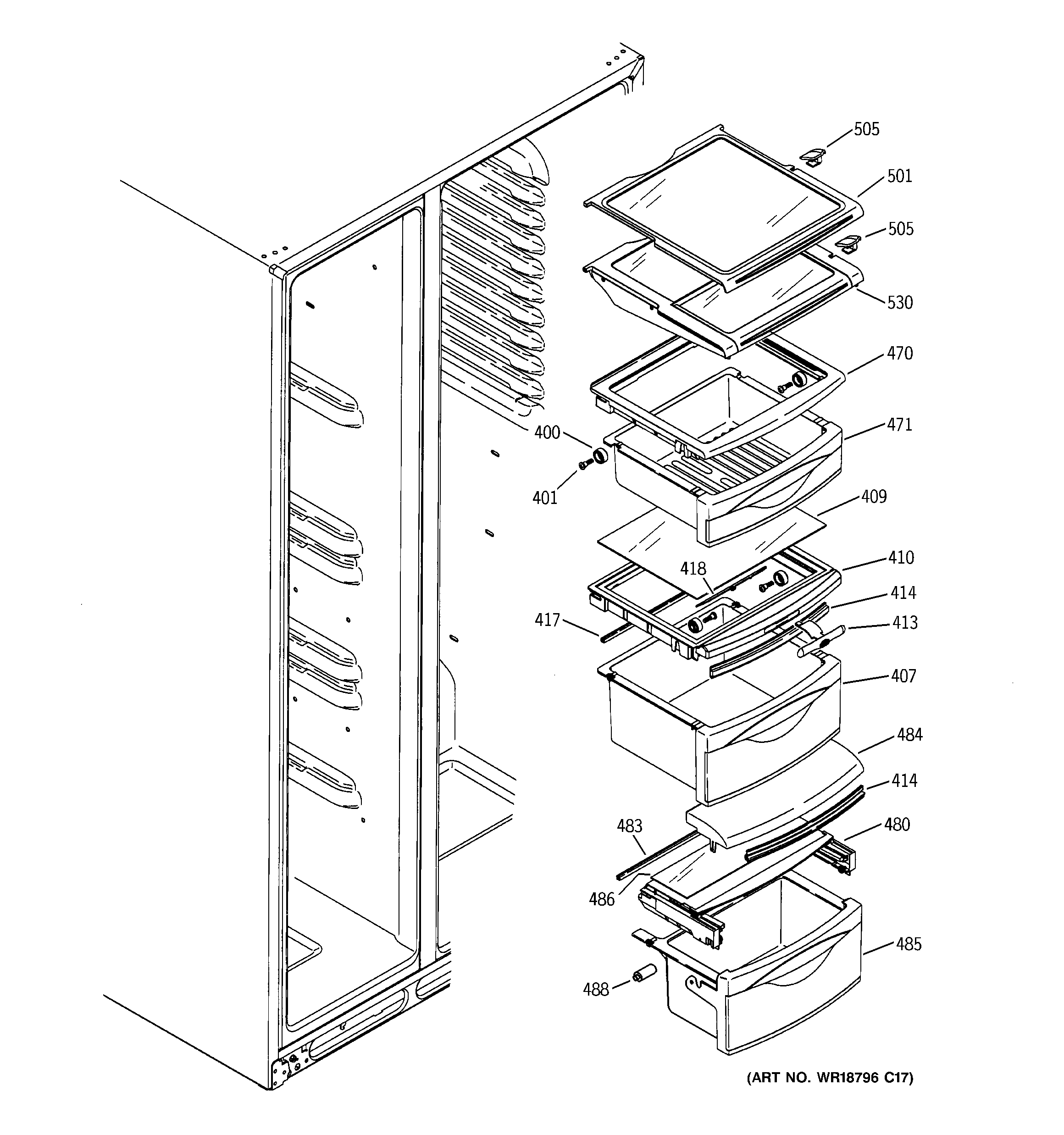 505
501
505
530
470
471
400
401
409
410
418
414
417
413
407
484
414
483
480
486
485
488
(ART NO. WR18796 C17)