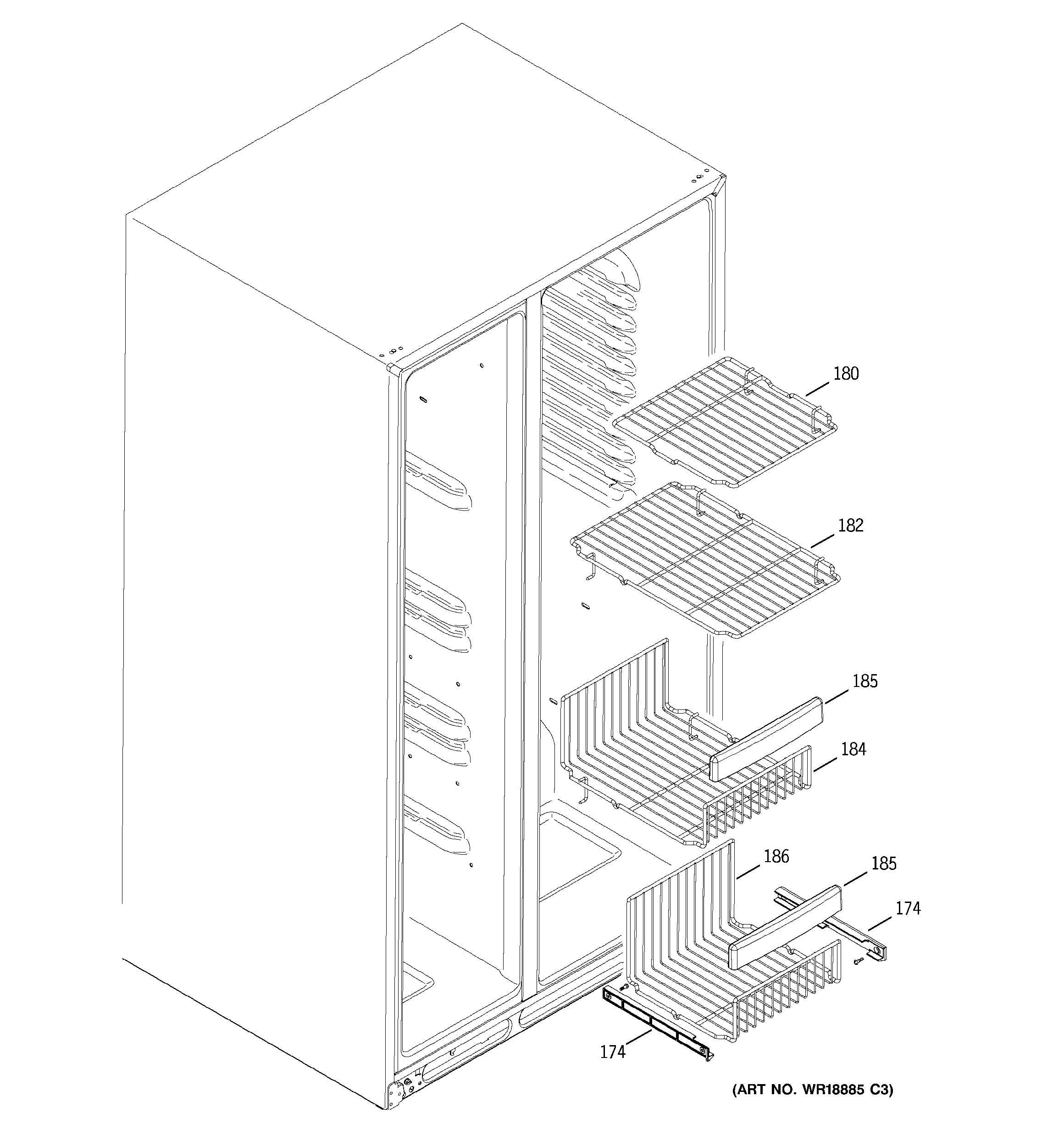 180

182

185

184

186

185

174

174

(ART NO. WR18885 C3)