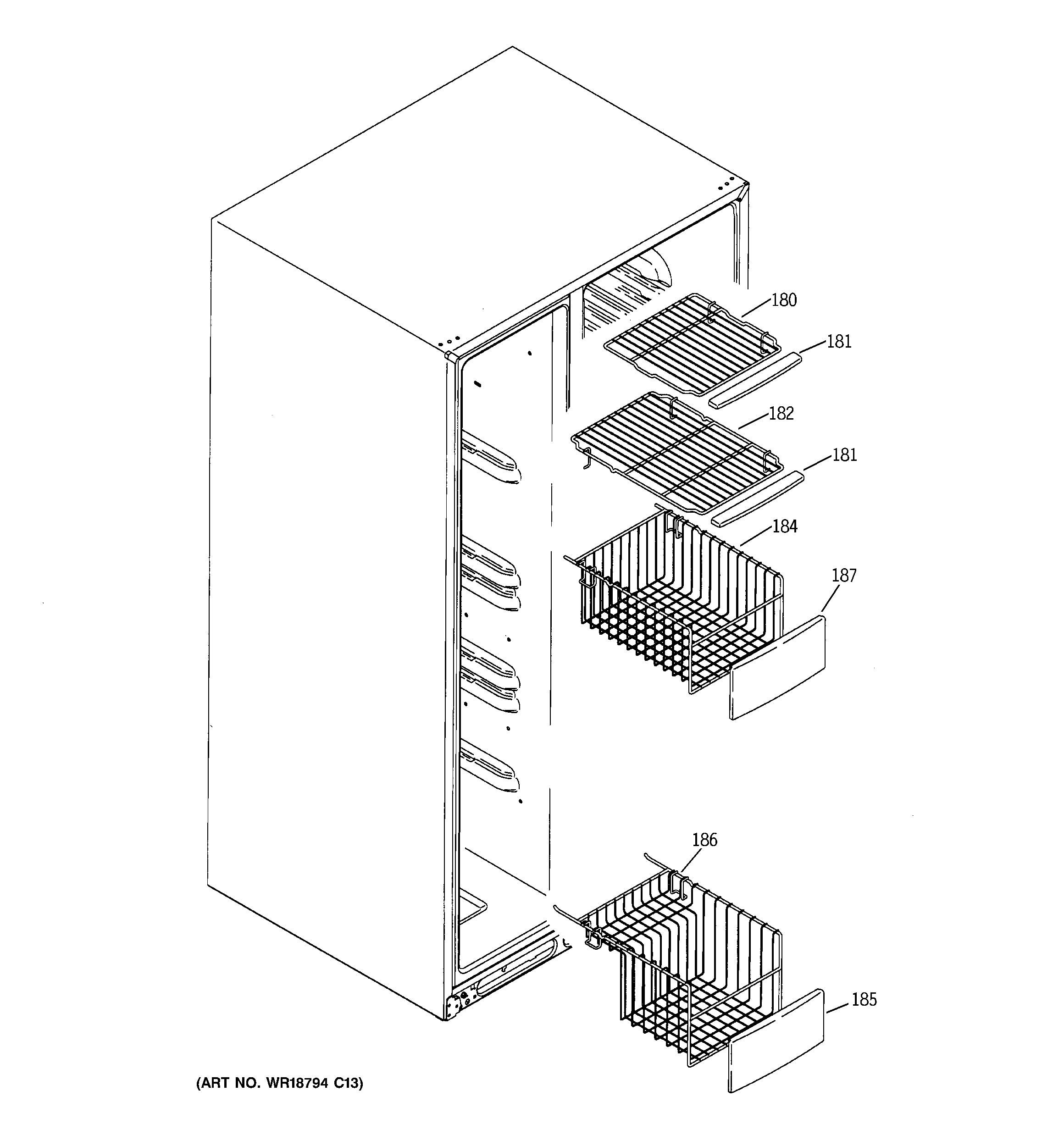 180
181
182
181
184
187
186
185
(ART NO. WR18794 C13)