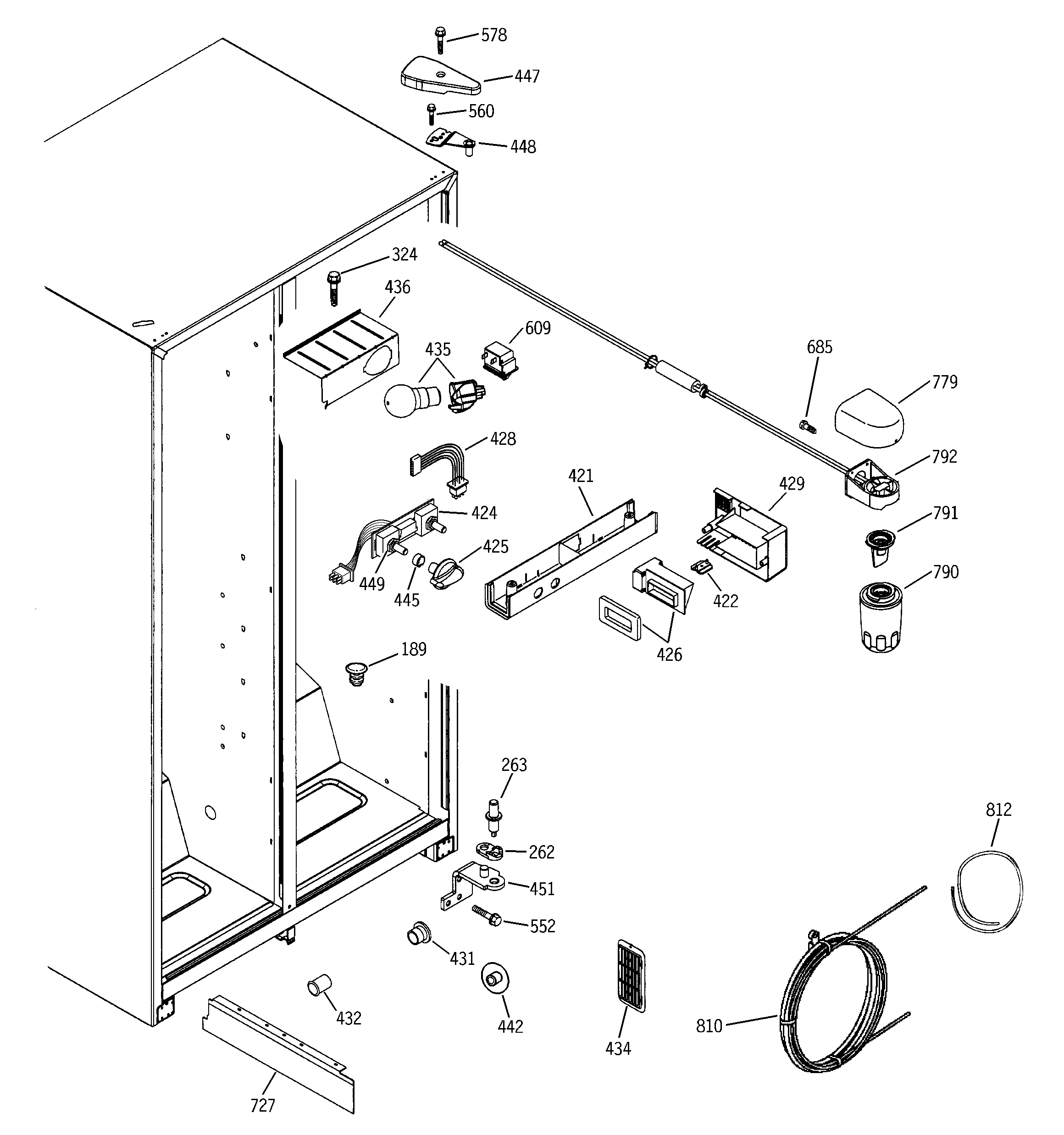 578
447
560
448
324
436
609
435
685
779
428
792
421
429
424
791
425
449
445
422
790
426
189
263
812
262
451
552
431
432
442
434
810
727