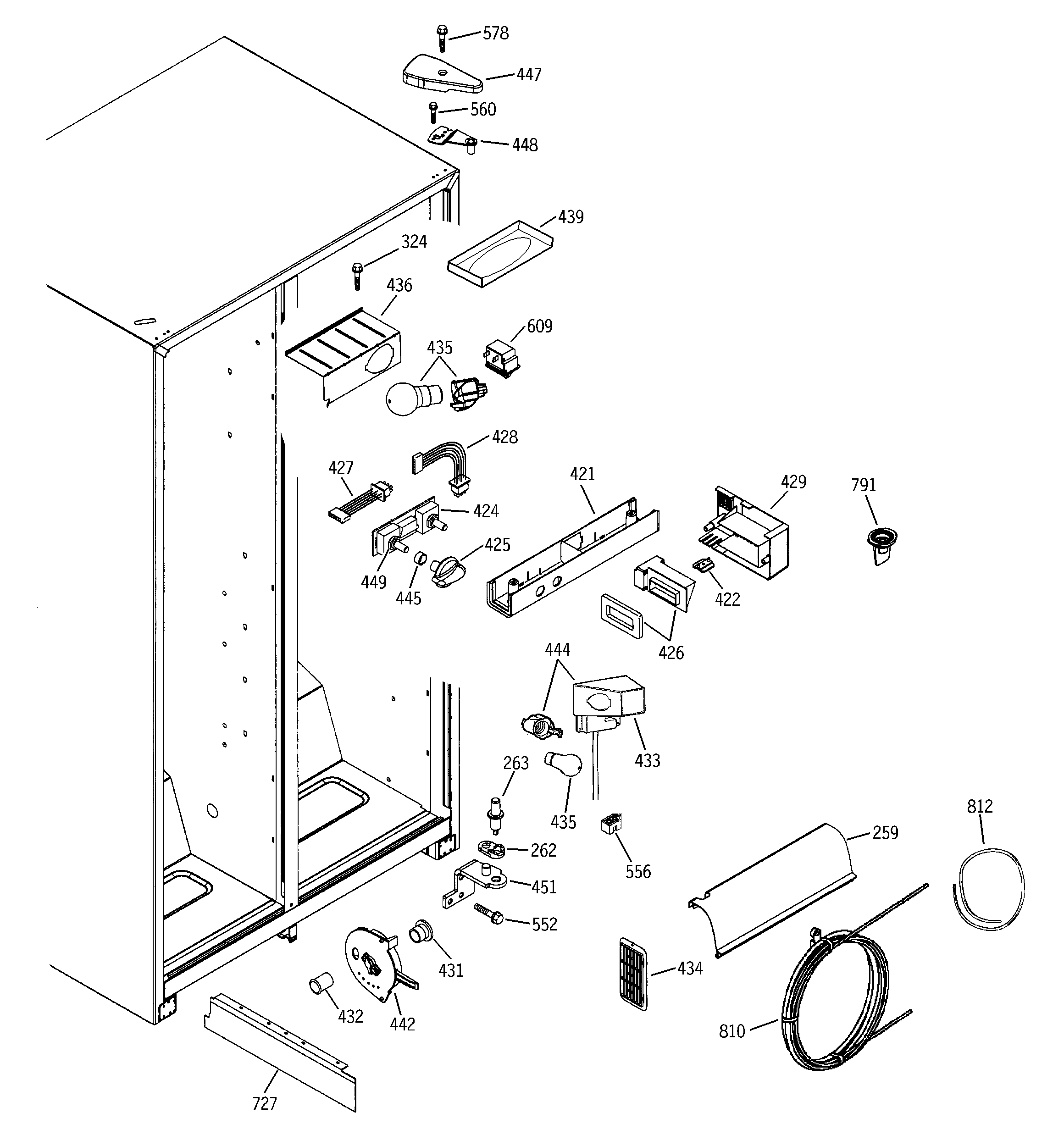 578
447
560
448
439
324
436
609
435
428
427
421
429
791
424
425
449
445
422
426
444
433
263
435
812
259
262
556
451
552
431
434
432
442
810
727