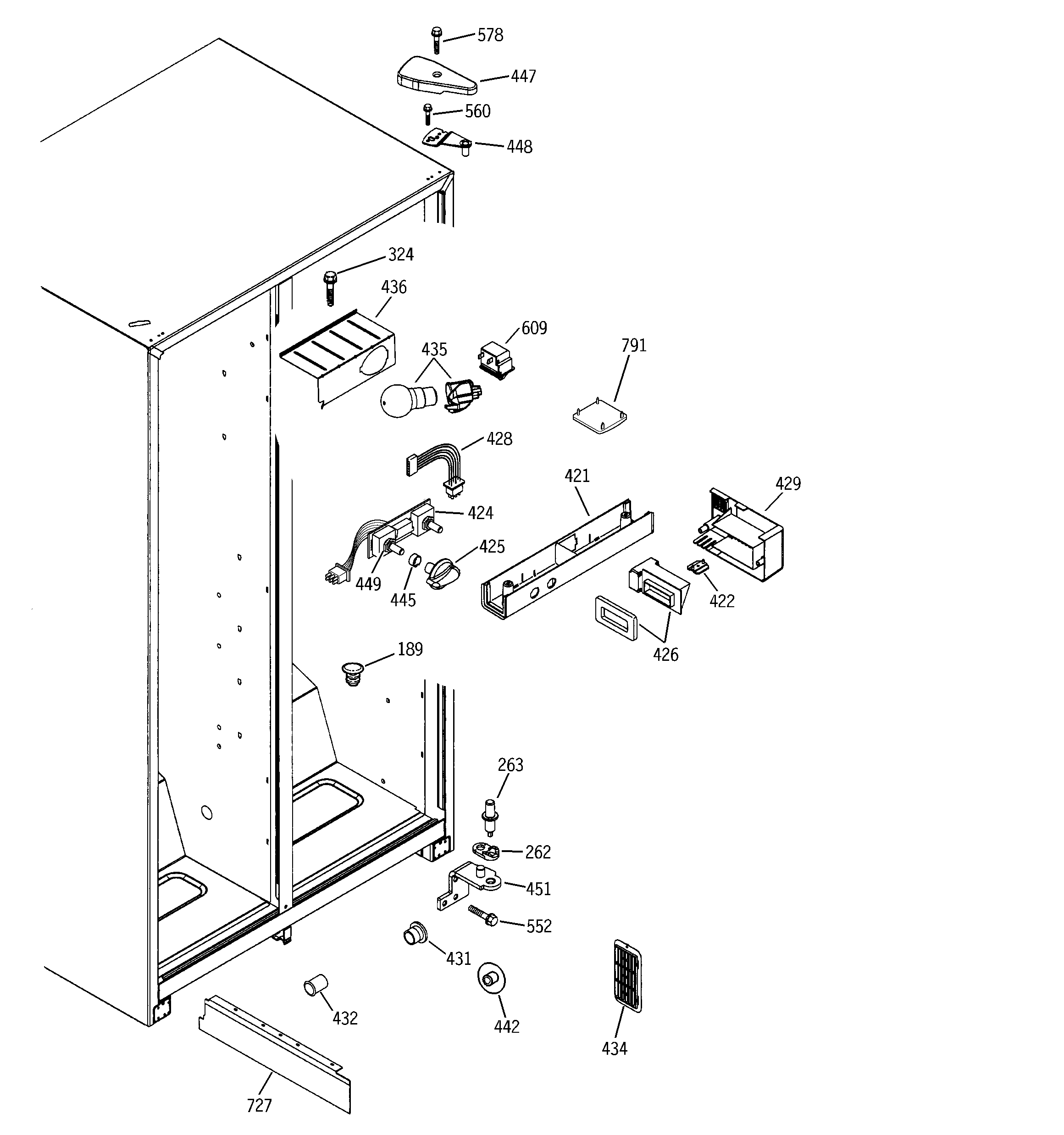 578
447
560
448
324
436
609
435
791
428
421
429
424
425
449
445
422
426
189
263
262
451
552
431
432
442
434
727