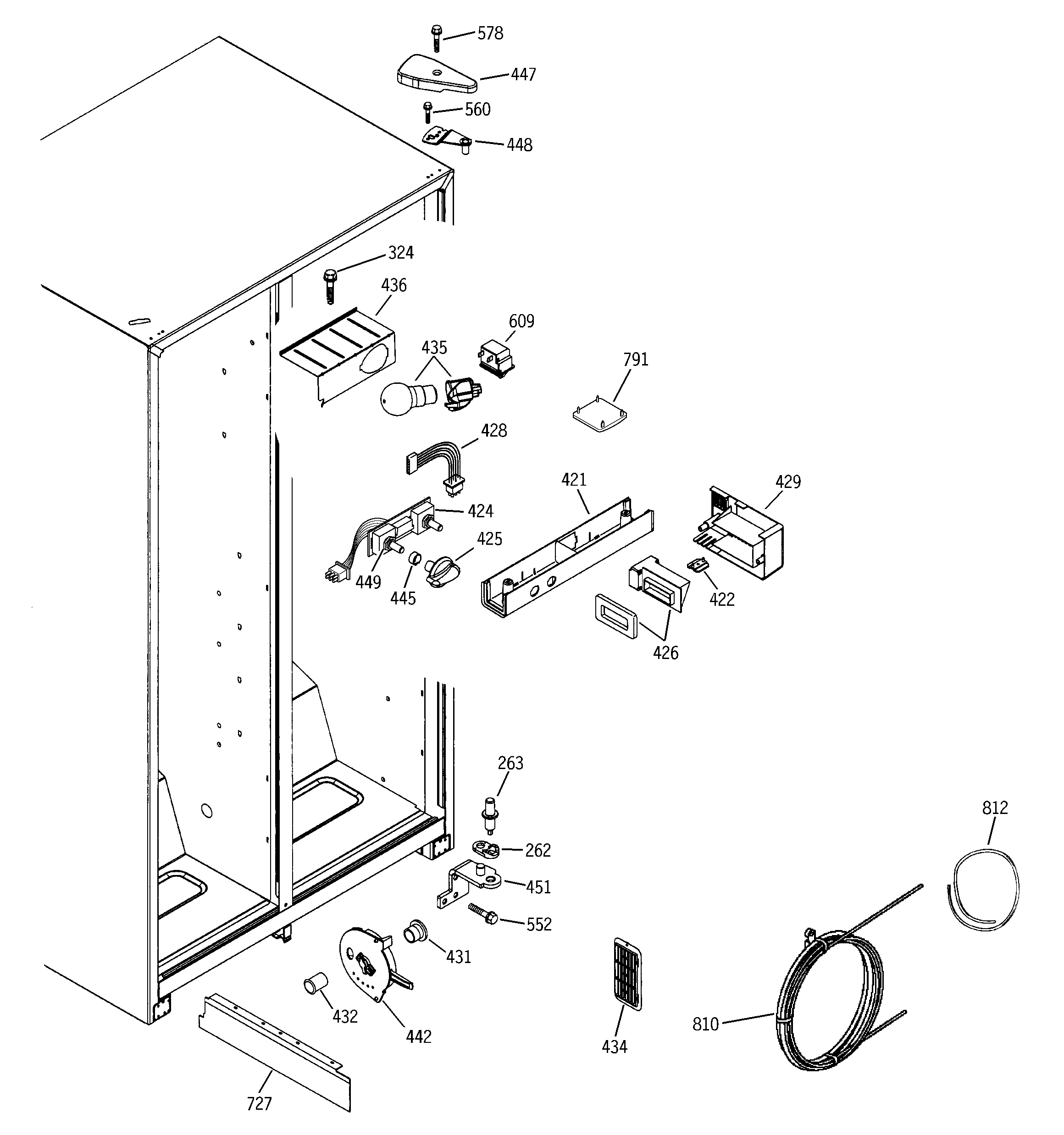 578
447
560
448
324
436
609
435
791
428
421
429
424
425
449
445
422
426
263
812
262
451
552
431
432
442
434
810
727