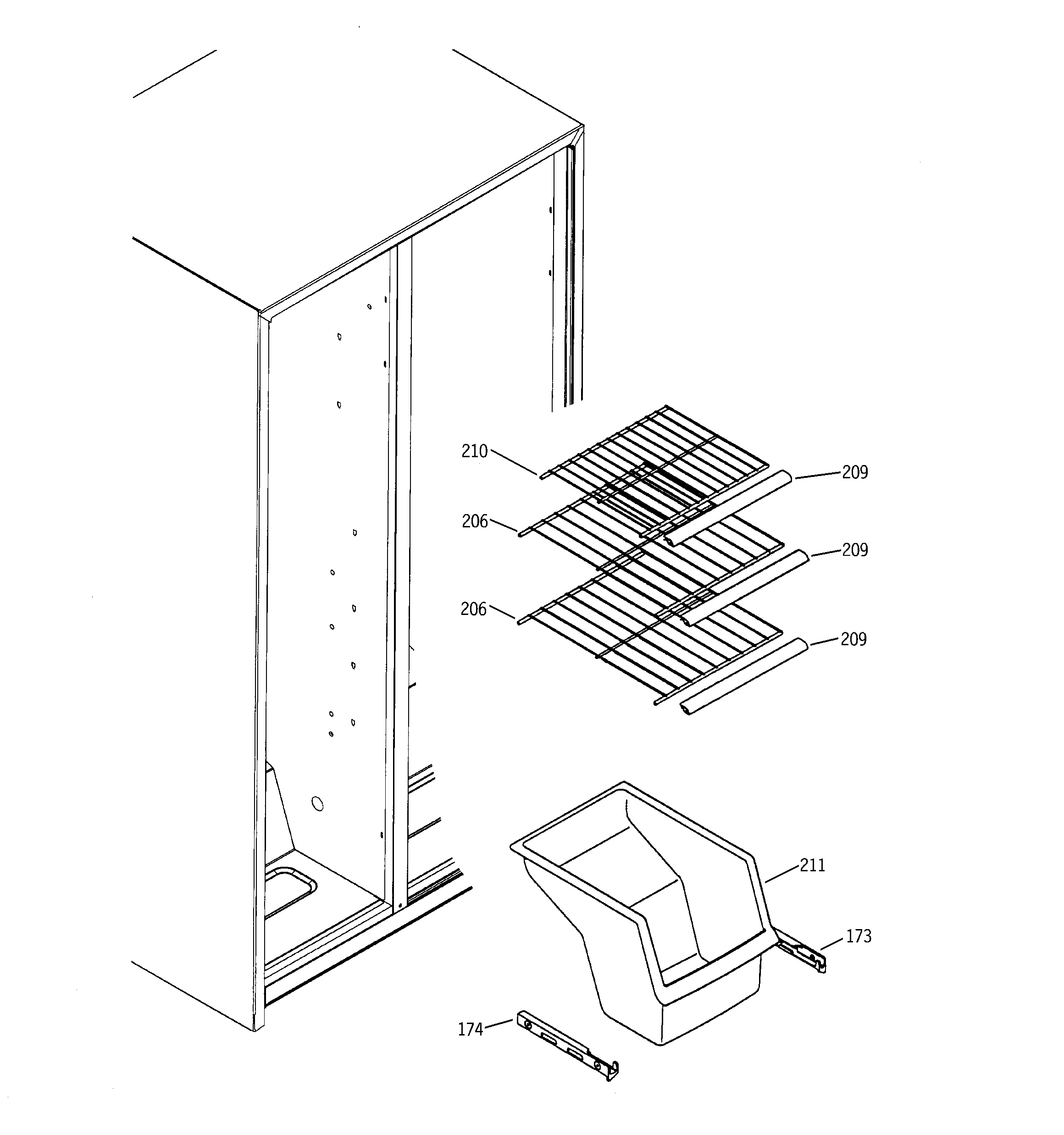 210
209
206
209
206
209
211
173
174