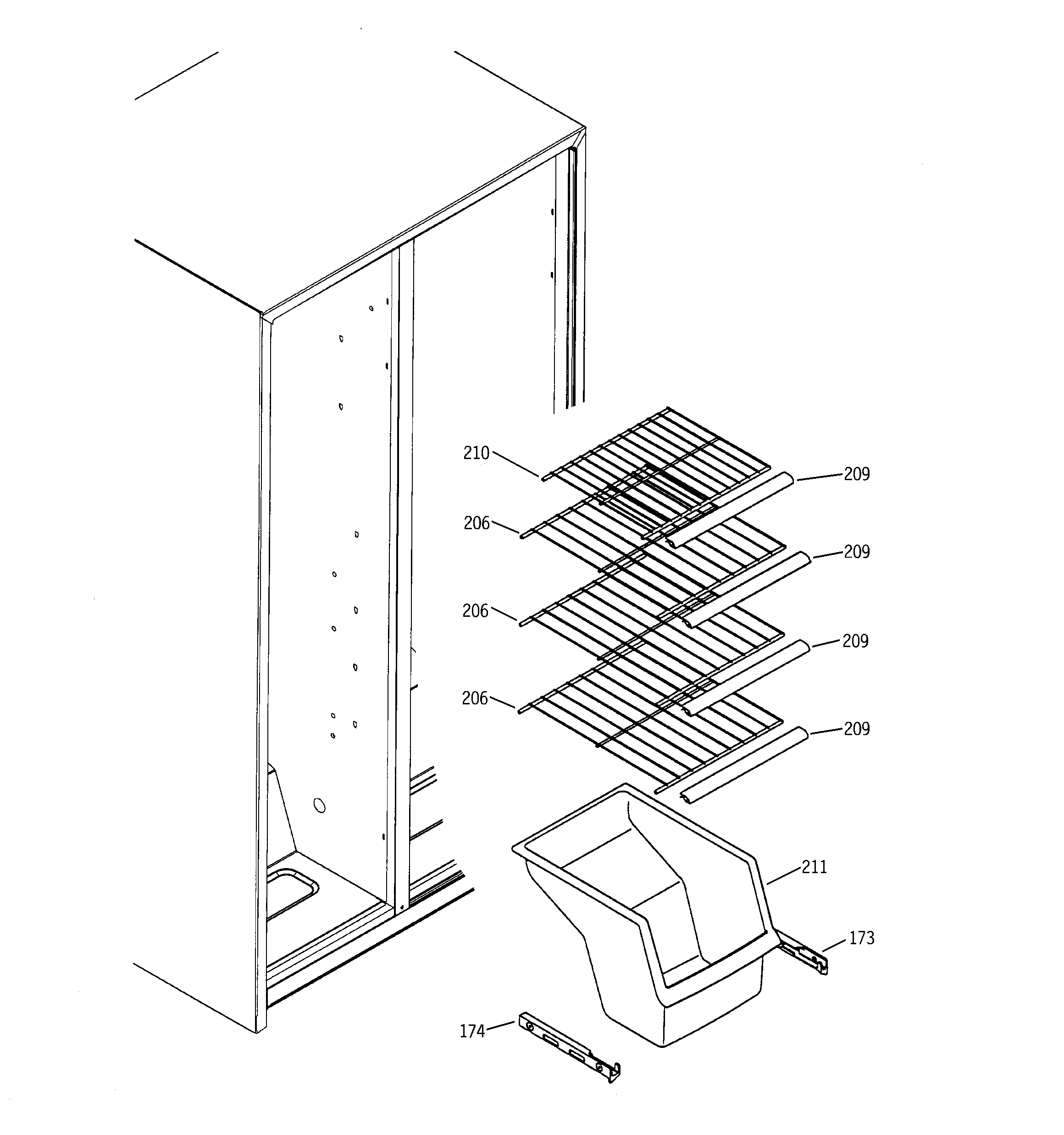 210
209
206
209
206
209
206
209
211
173
174