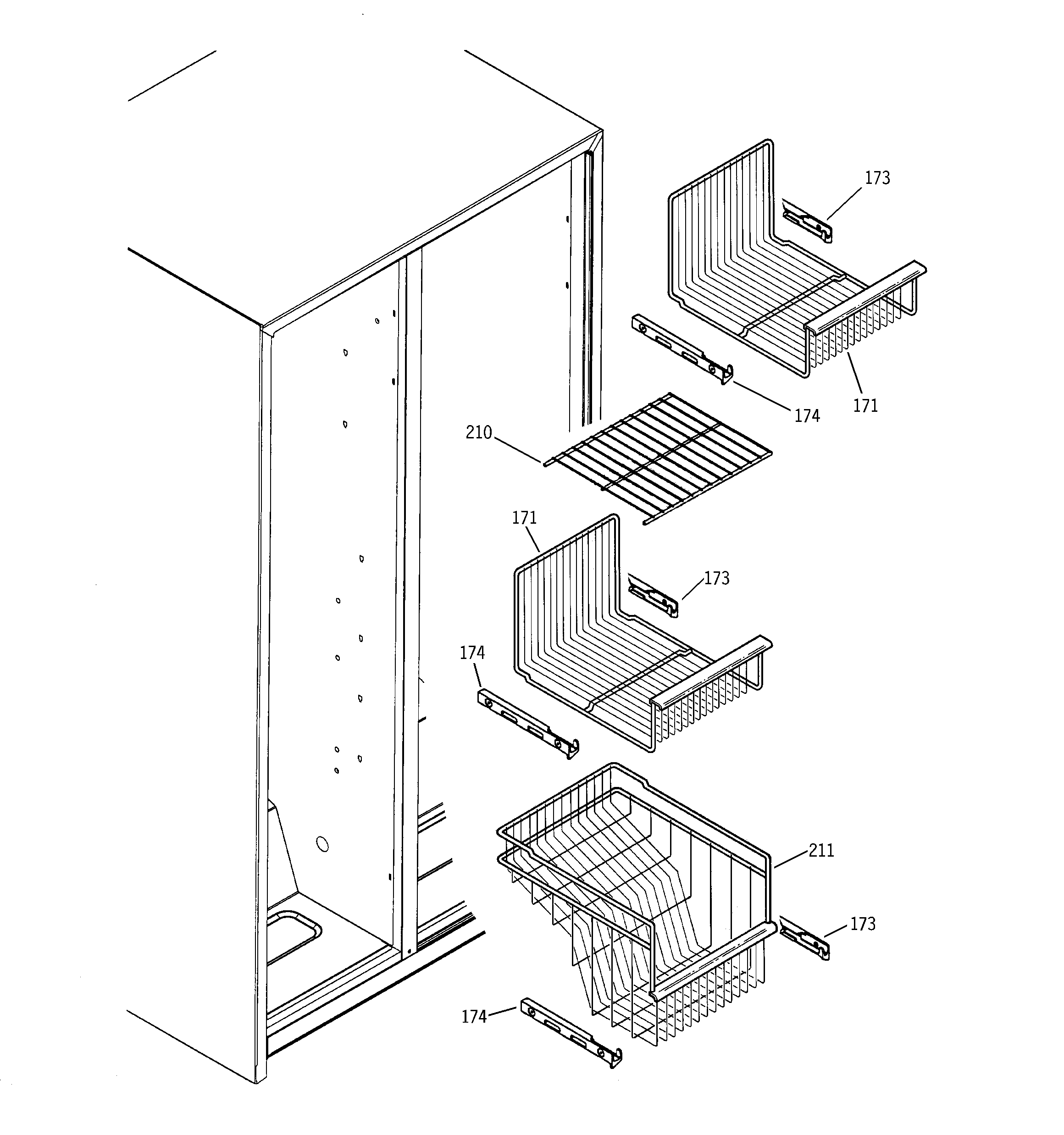 173
174
171
210
171
173
174
211
173
174