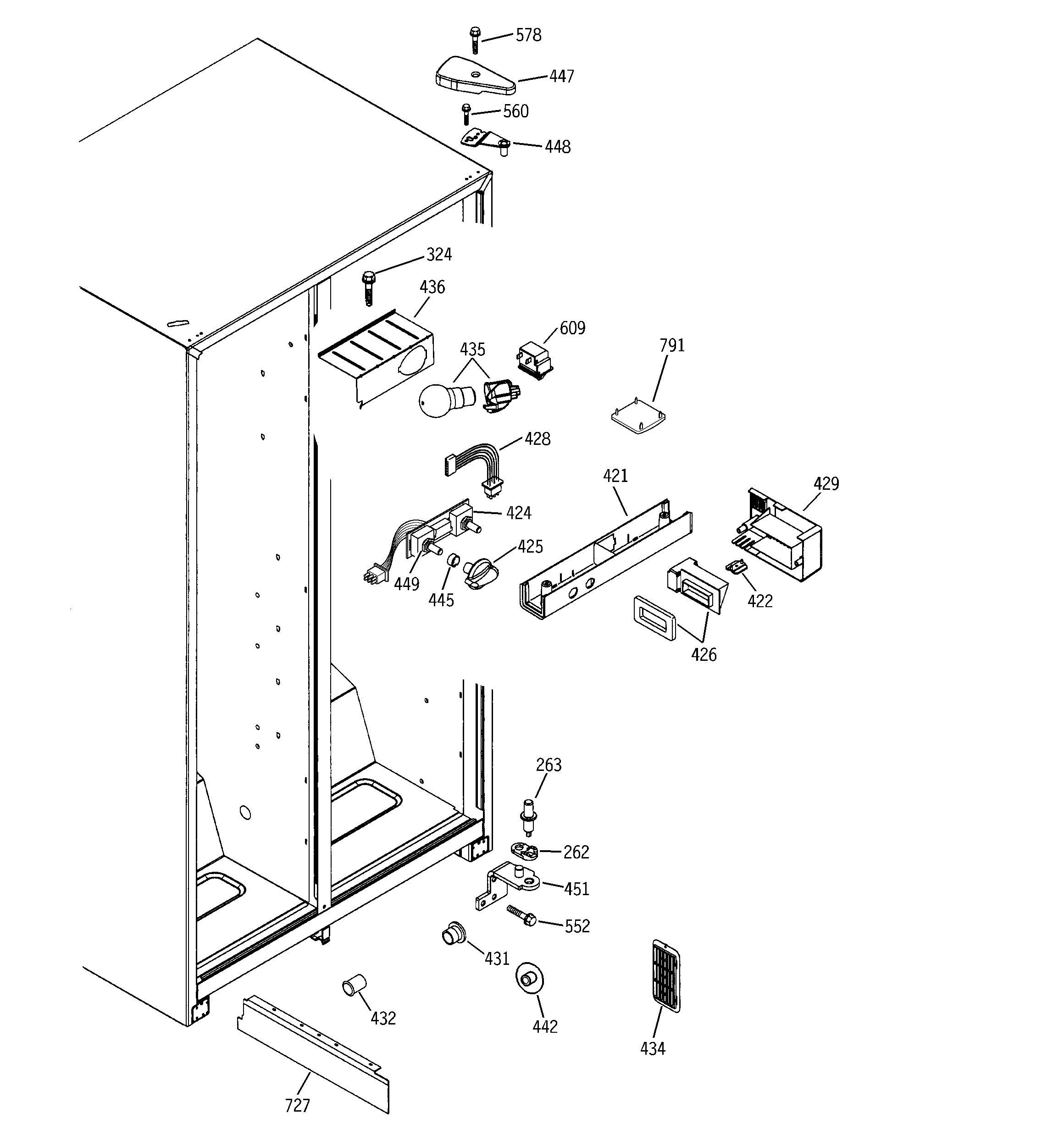 578
447
560
448
324
436
609
435
791
428
421
429
424
425
449
445
422
426
263
262
451
552
431
432
442
434
727