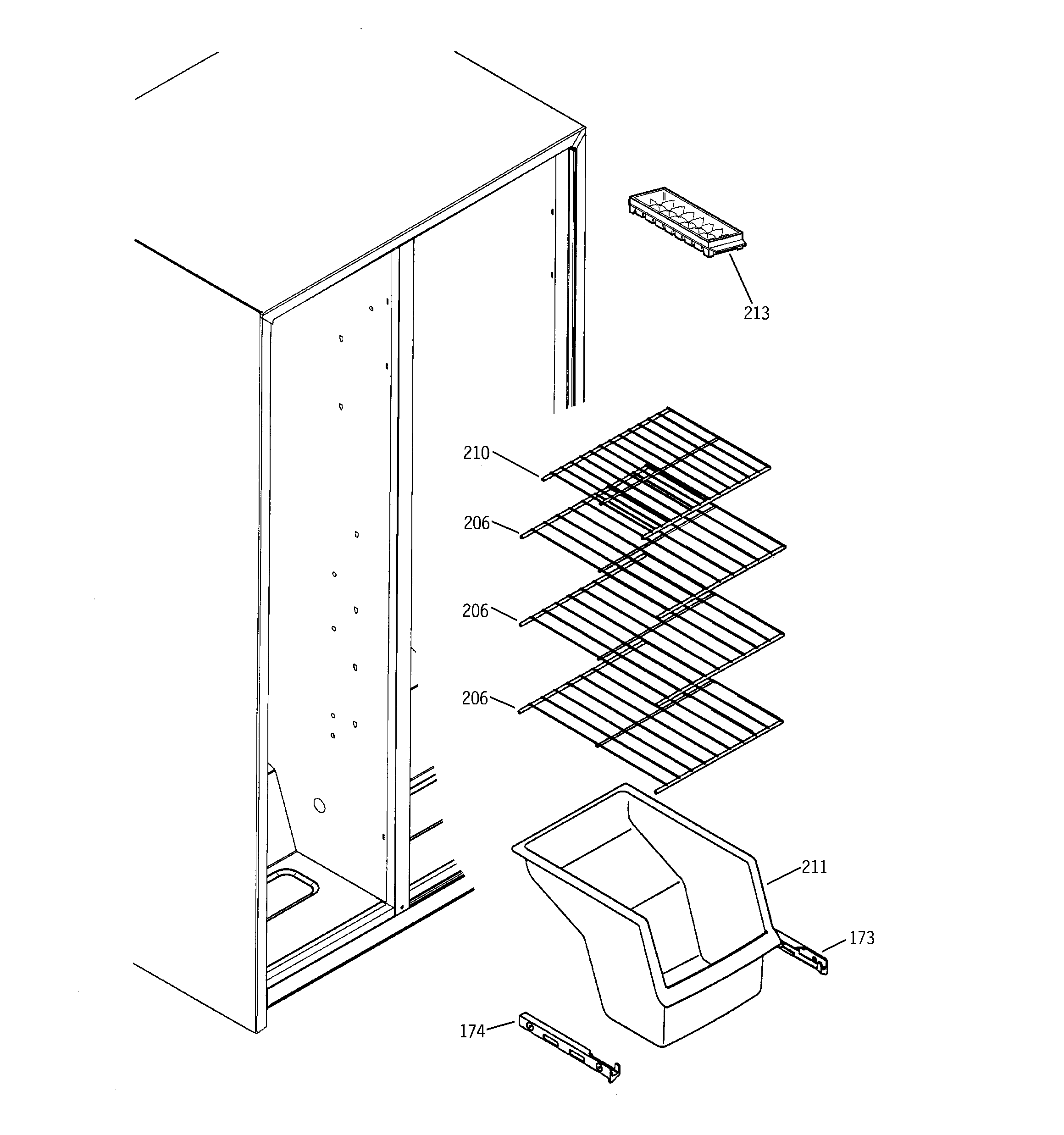 213

210

206

206

206

211

173

174