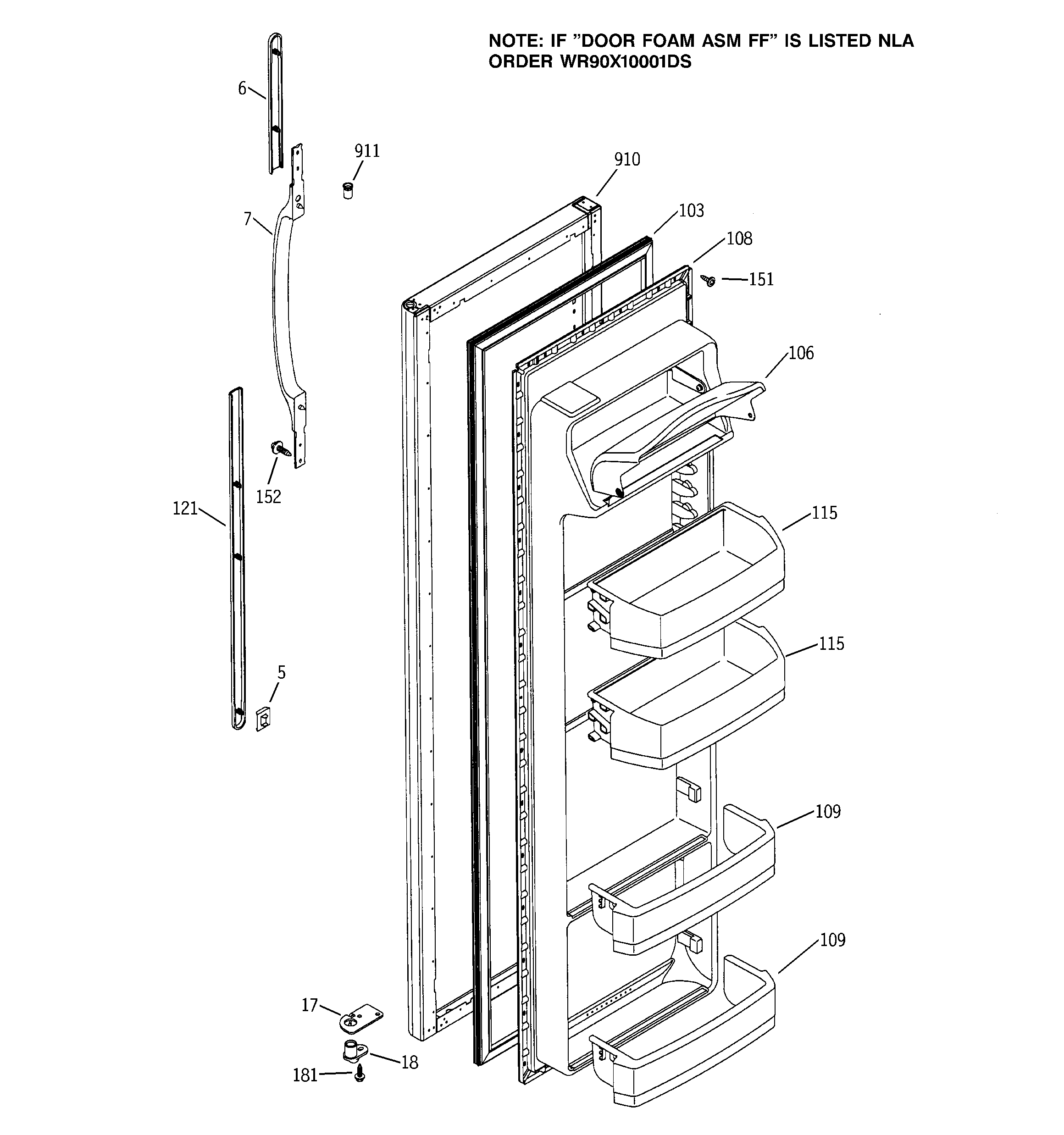 NOTE: IF "DOOR FOAM ASM FF" IS LISTED NLA
ORDER WR90X10001DS

6
911
910
7
103
108
151
106
152
121
115
115
5
109
109
17
18
181