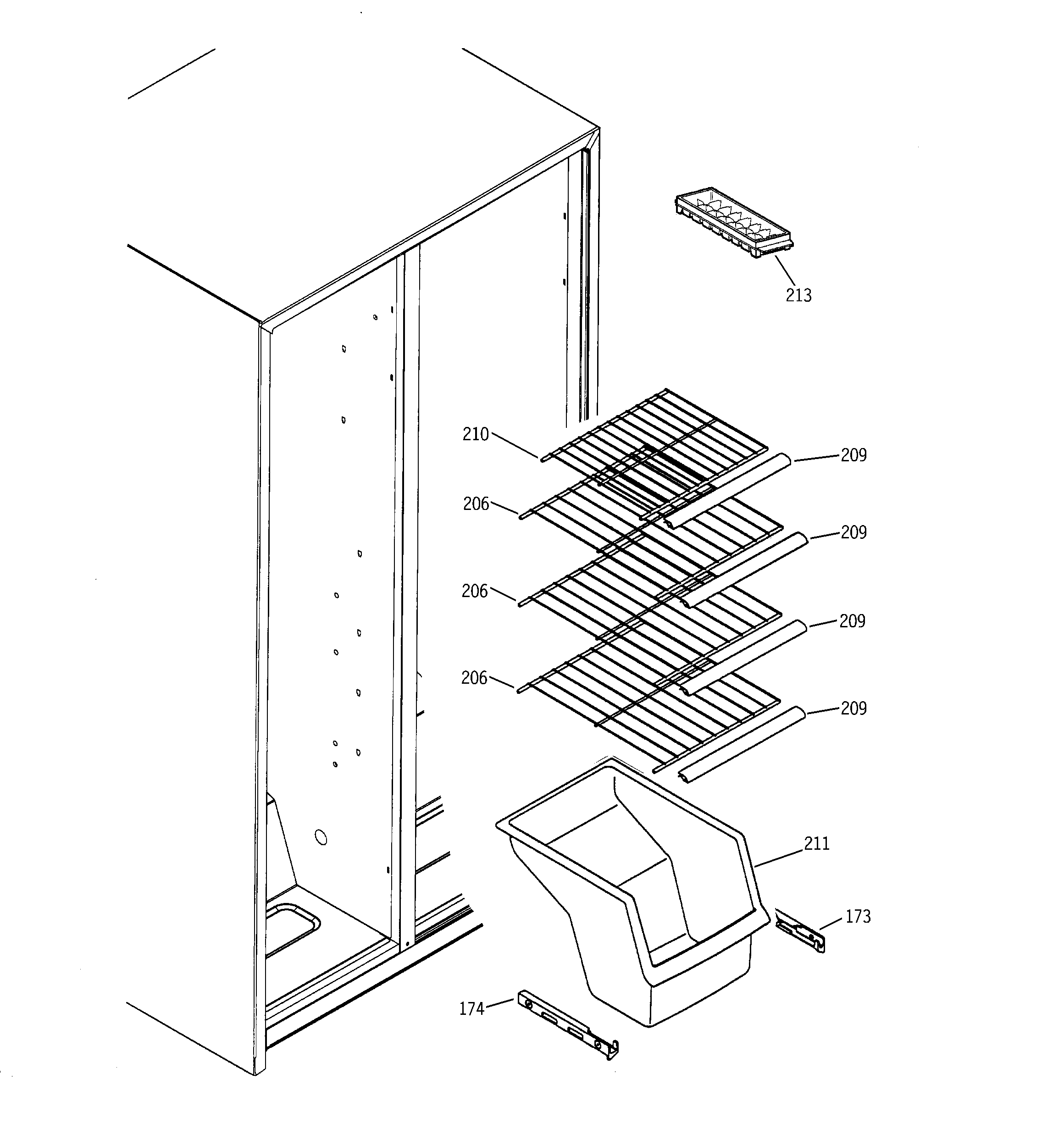 213
210
209
206
209
206
209
206
209
211
173
174