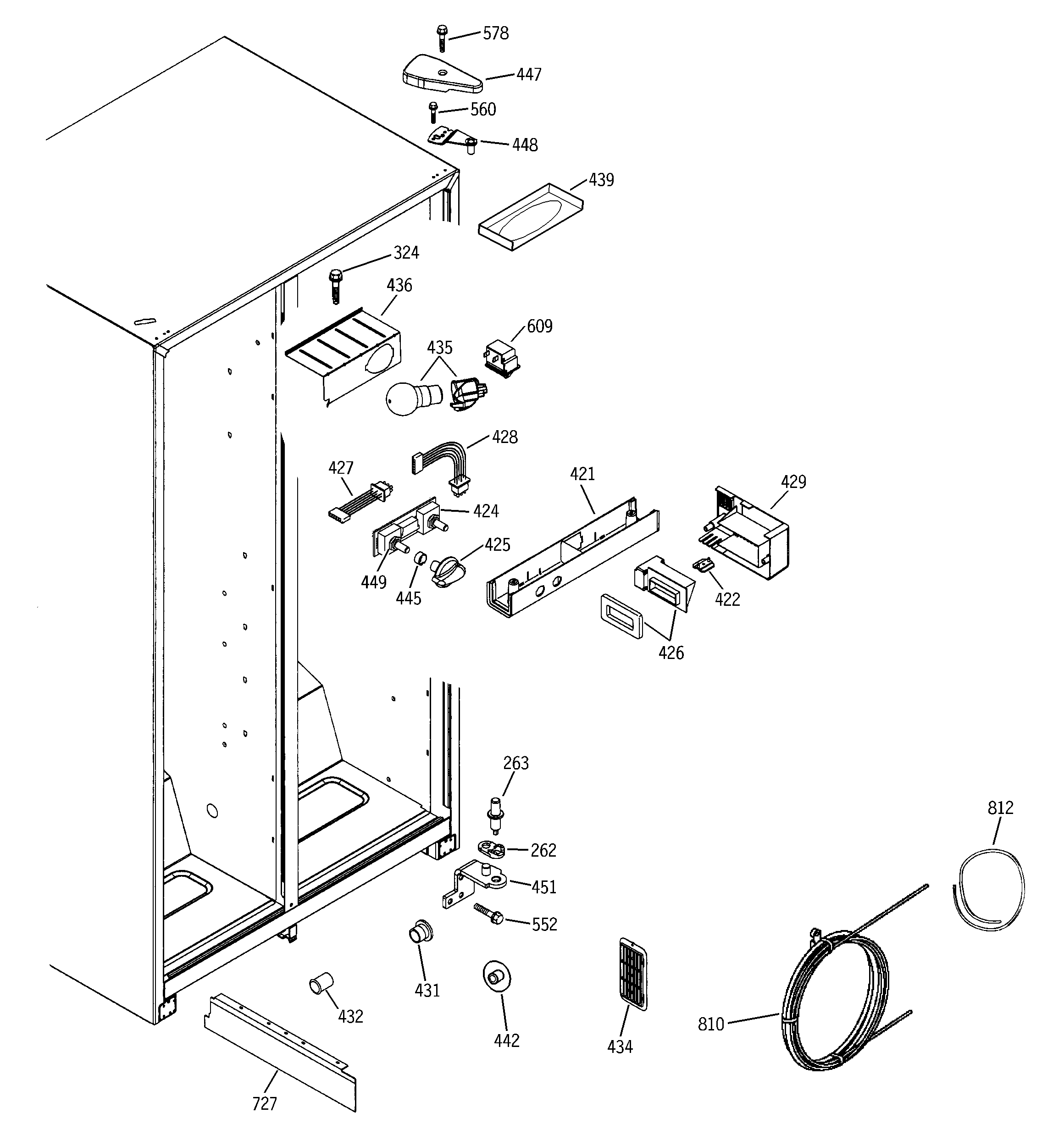 578
447
560
448
439
324
436
609
435
428
427
421
429
424
425
449
445
422
426
263
812
262
451
552
431
432
442
434
810
727