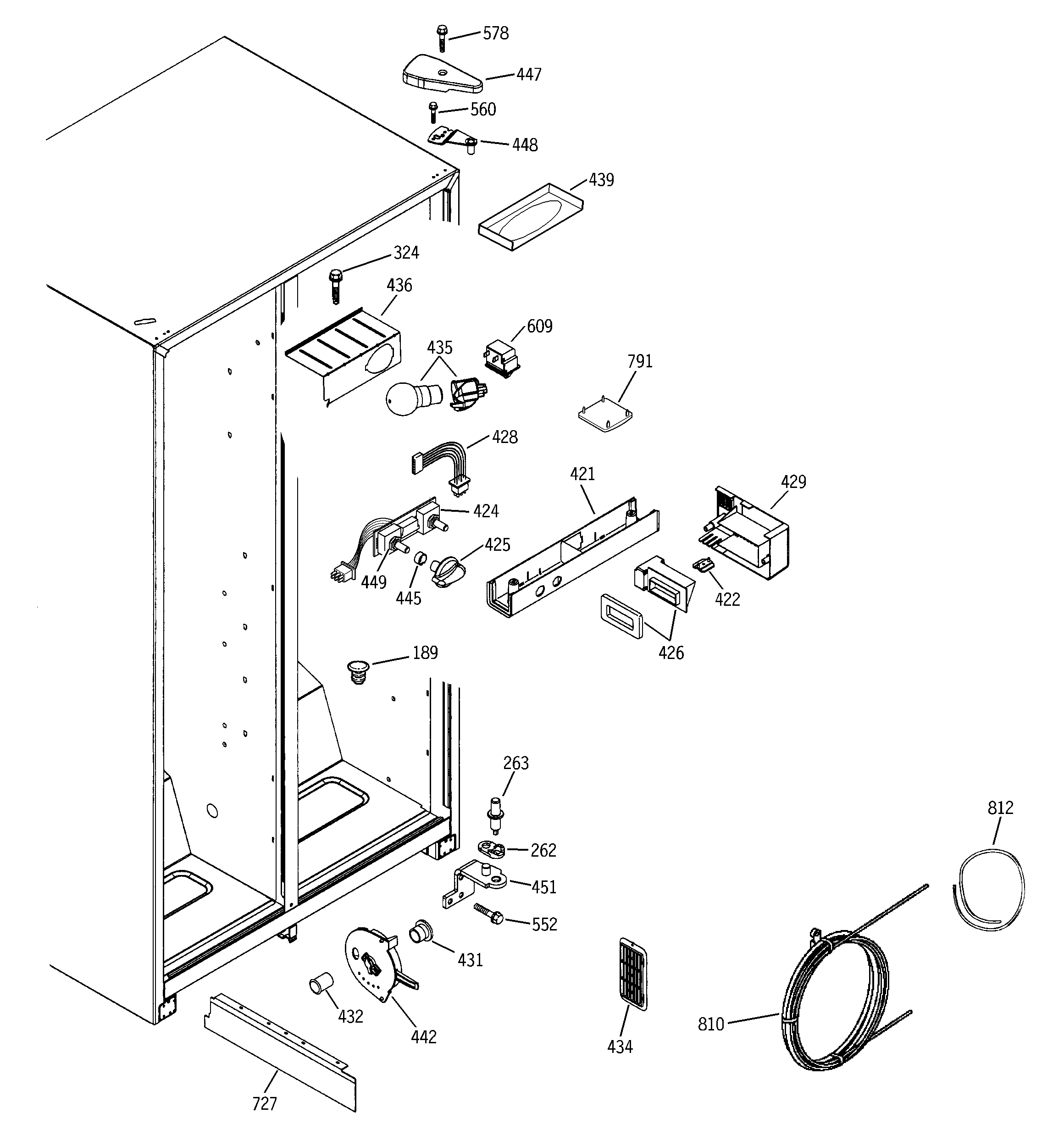 578
447
560
448
439
324
436
609
435
791
428
421
429
424
425
449
445
422
426
189
263
812
262
451
552
431
432
442
434
810
727