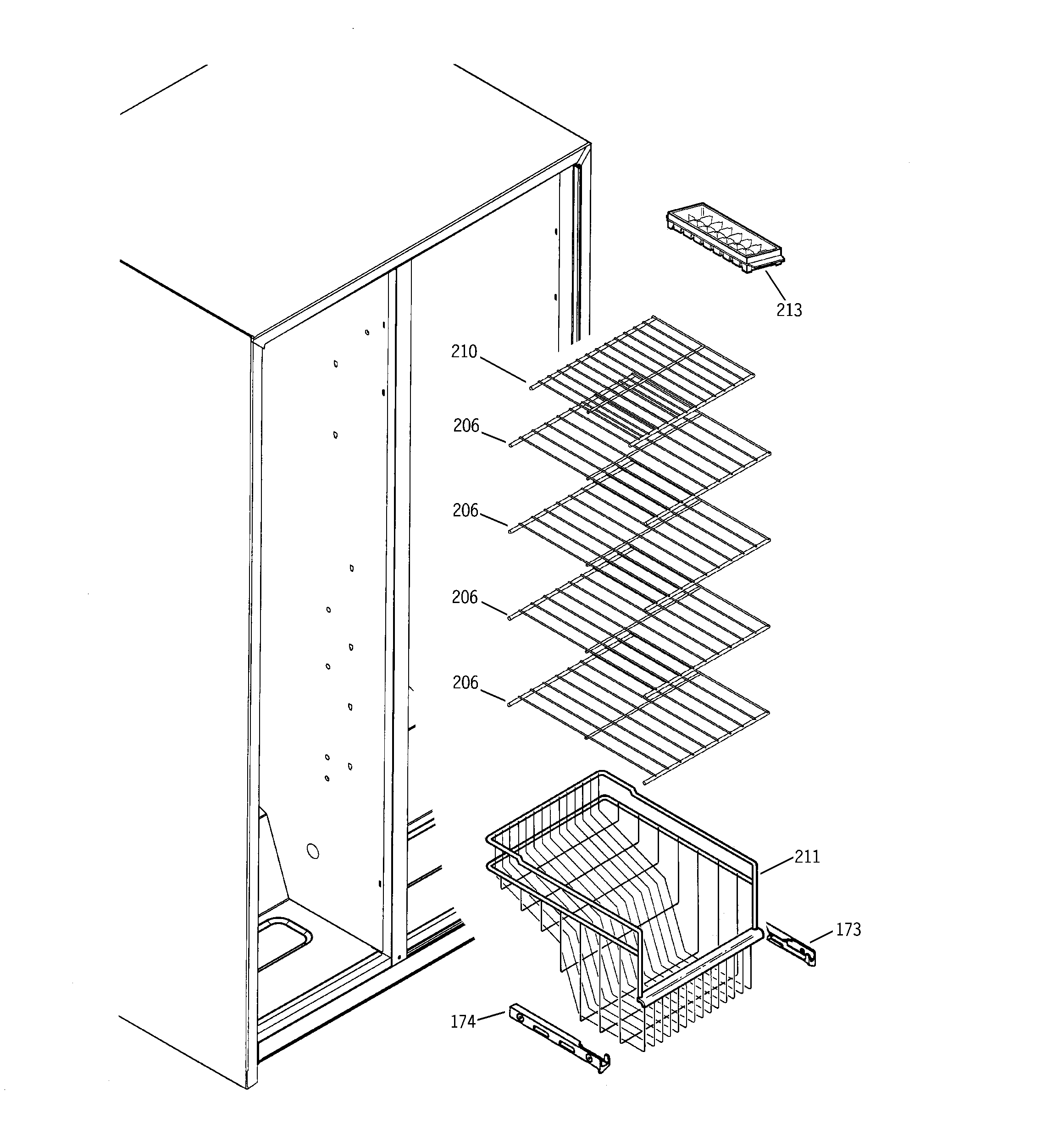 213
210
206
206
206
206
211
173
174