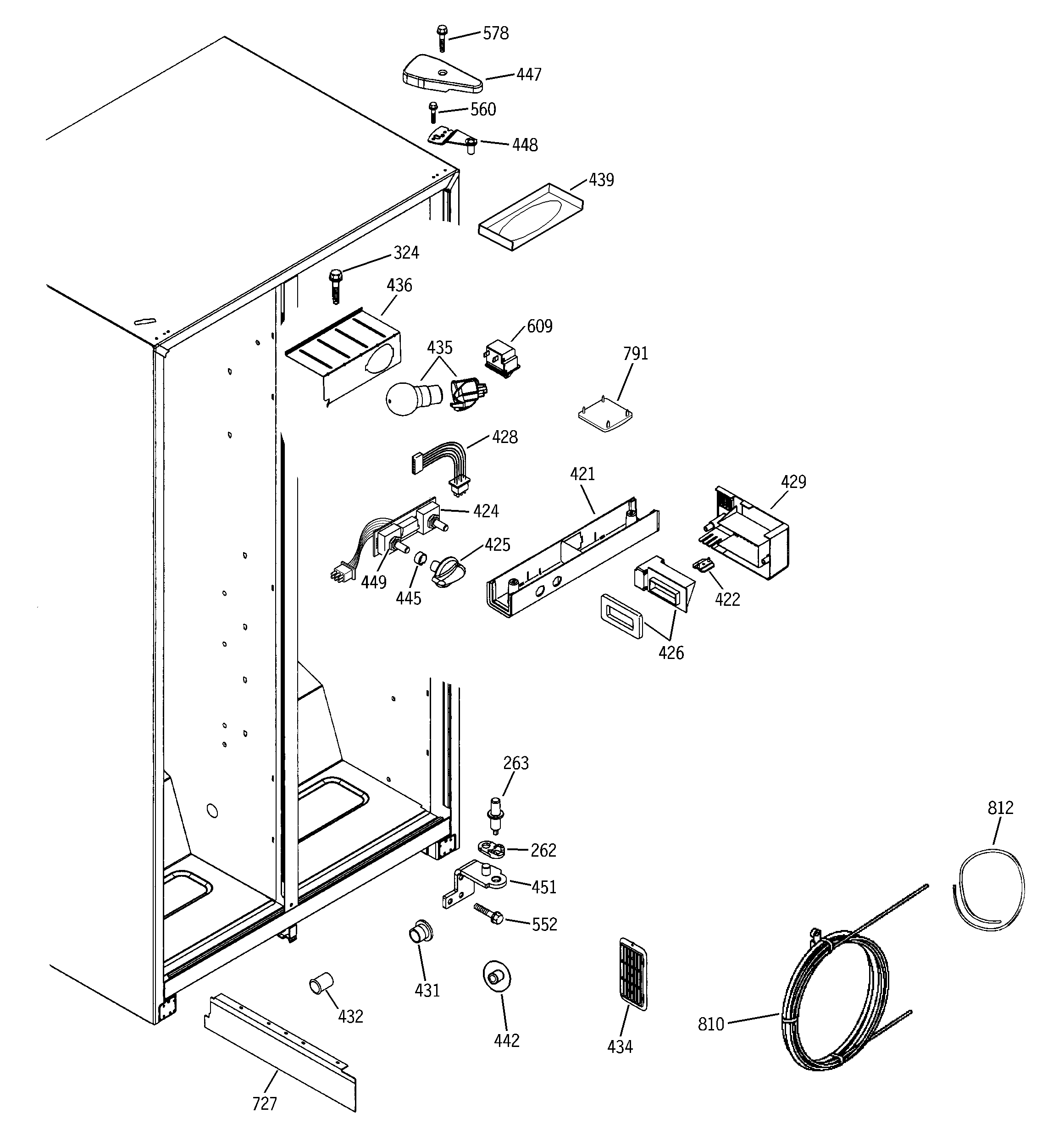 578
447
560
448
439
324
436
609
435
791
428
421
429
424
425
449
445
422
426
263
812
262
451
552
431
432
442
434
810
727