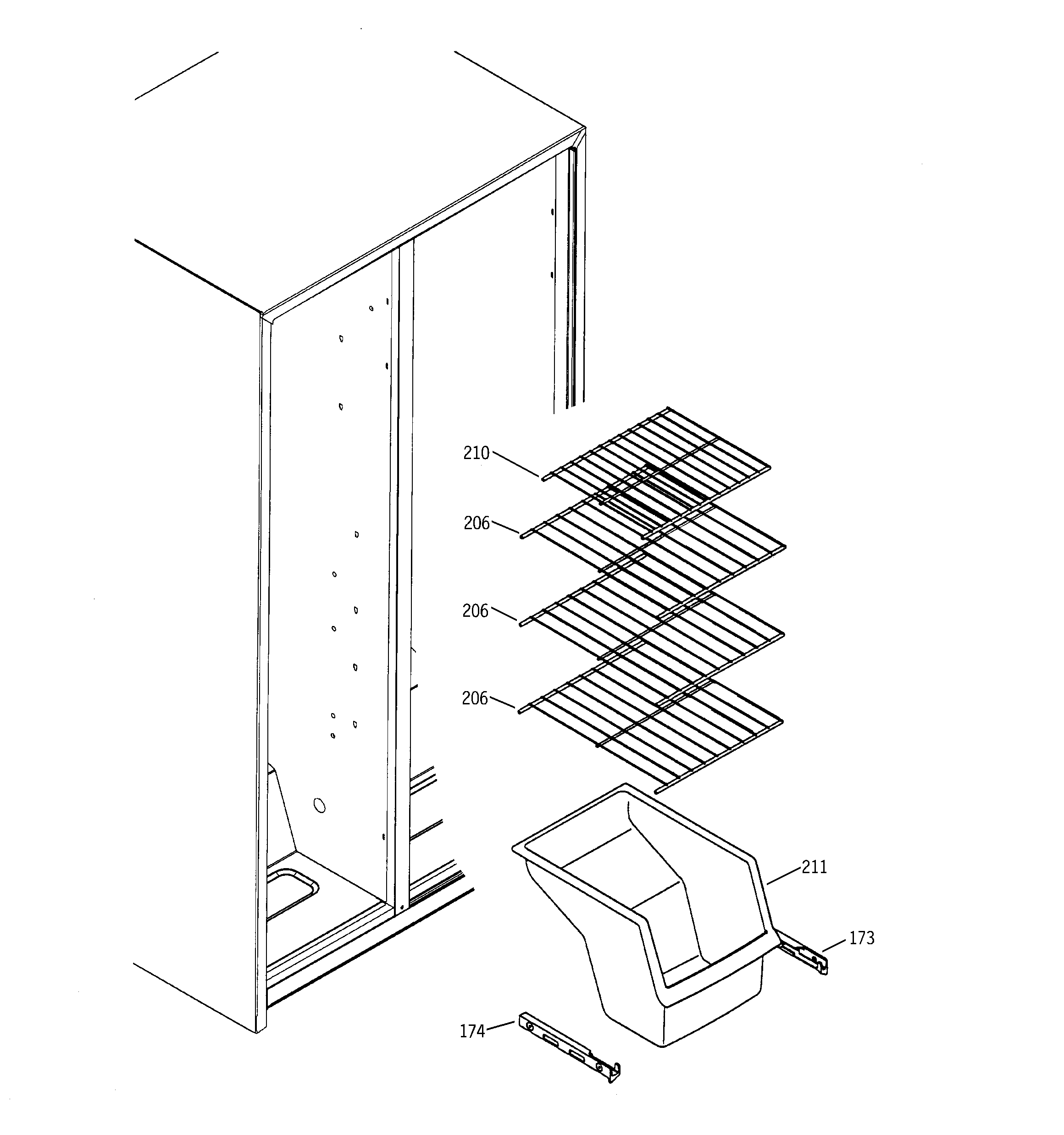 210
206
206
206
211
173
174