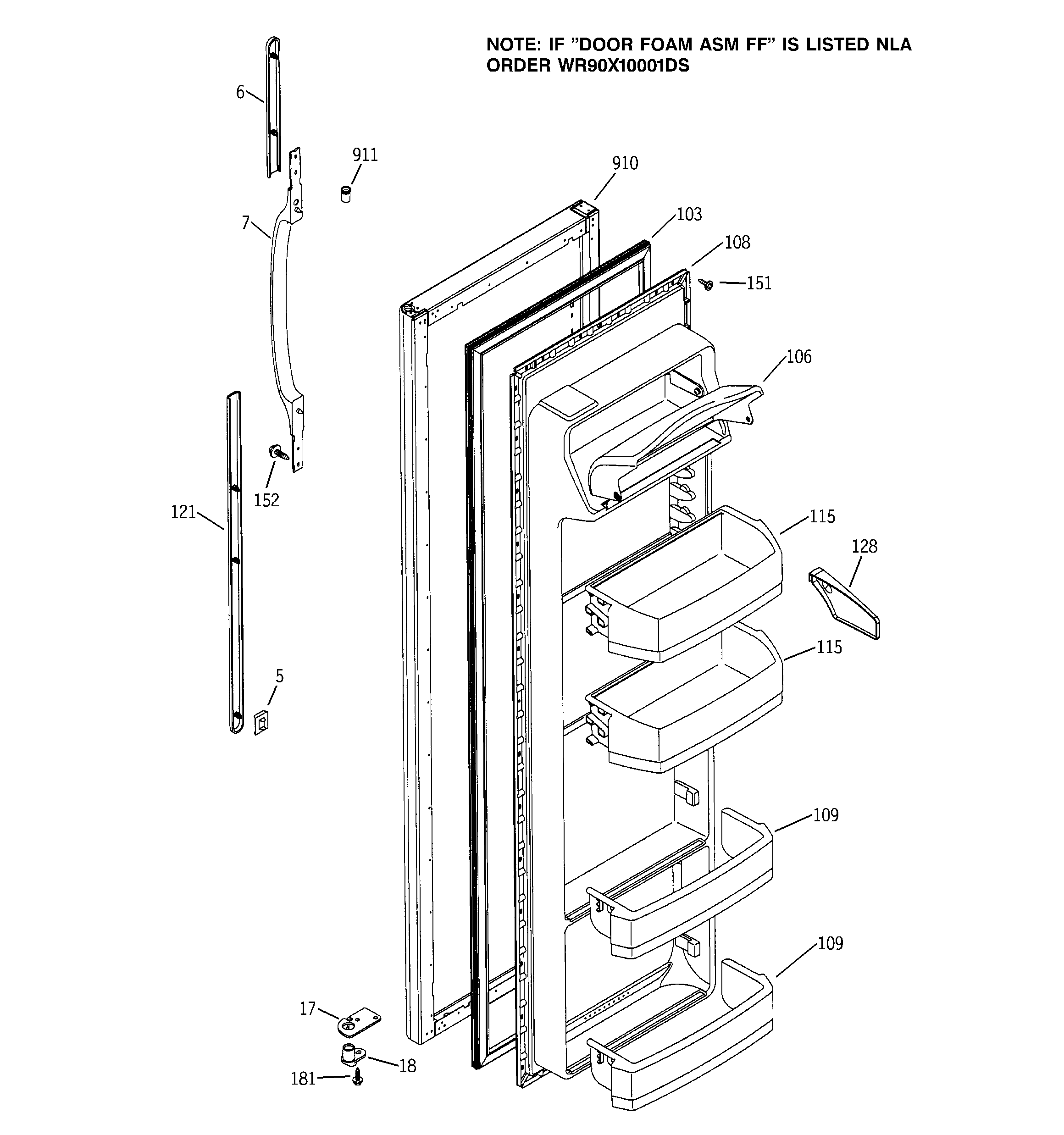 NOTE: IF "DOOR FOAM ASM FF" IS LISTED NLA ORDER WR90X10001DS

6
911
910
7
103
108
151
106
152
121
115
128
115
5
109
109
17
18
181