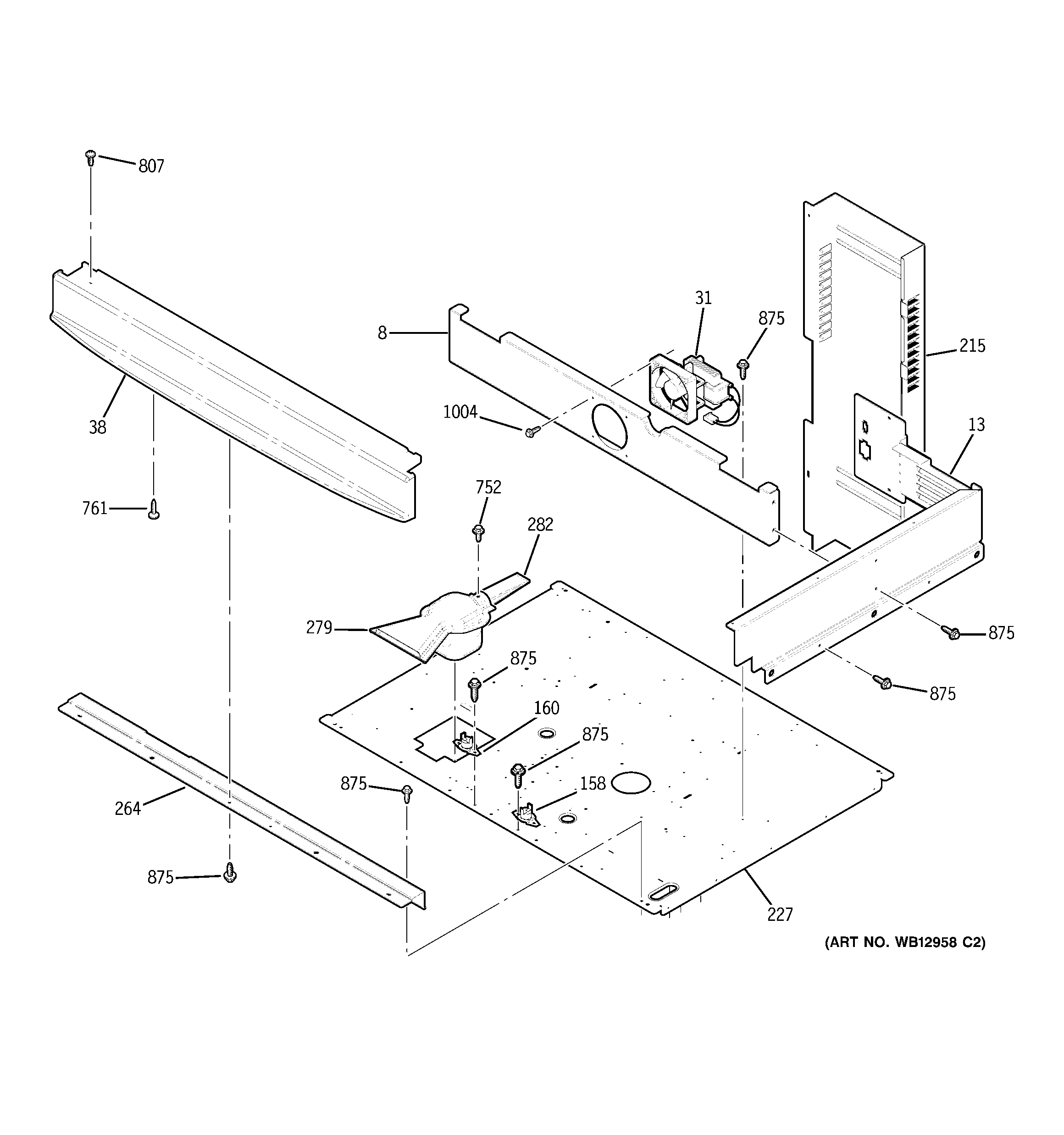 807
31
875
8
215
1004
38
13
752
761
282
279
875
875
875
160
875
875
158
264
875
227
(ART NO. WB12958 C2)