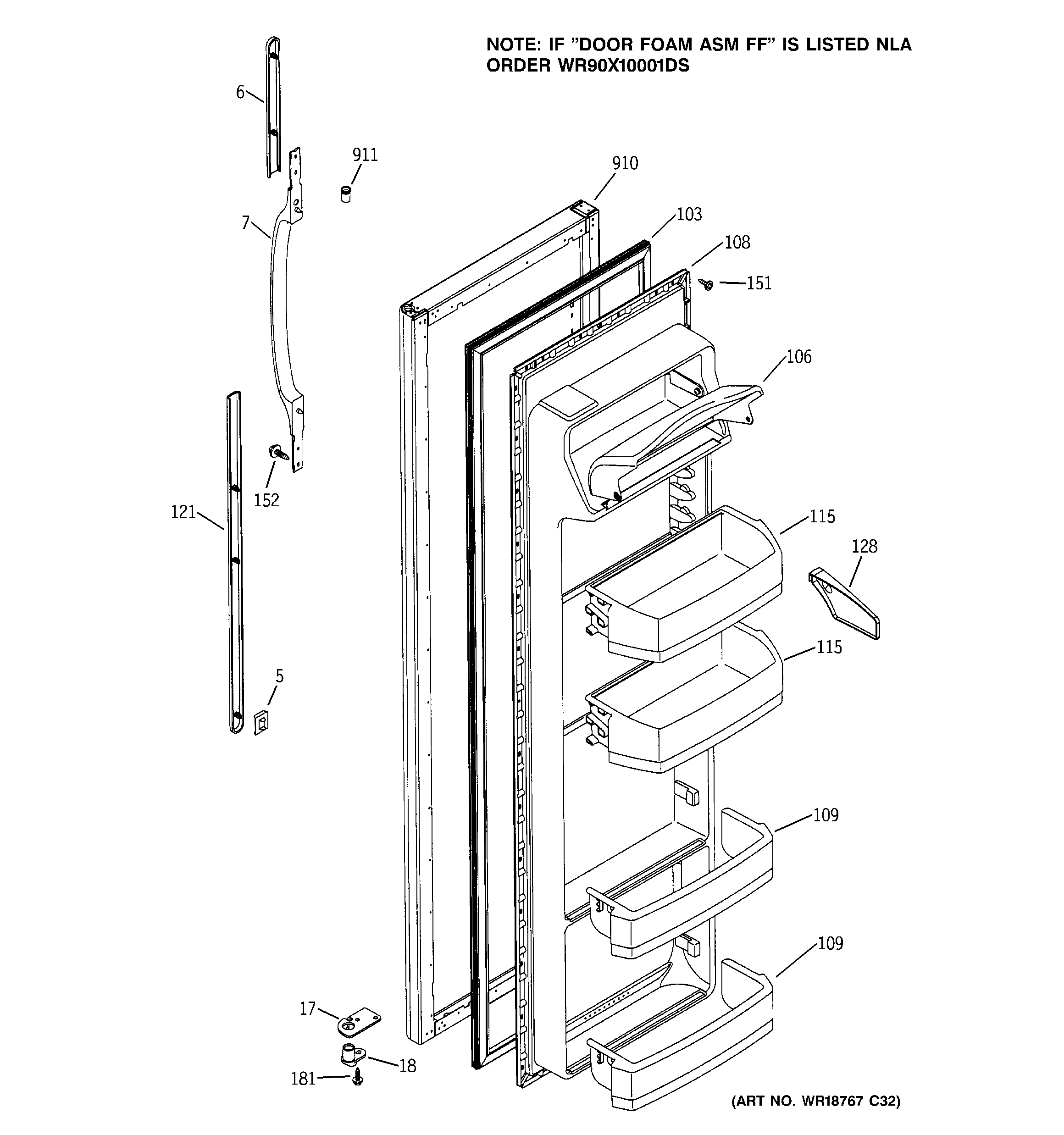 NOTE: IF "DOOR FOAM ASM FF" IS LISTED NLA ORDER WR90X10001DS

6

911

910

7

103

108

151

106

152

121

115

128

115

5

109

109

17

18

181

(ART NO. WR18767 C32)