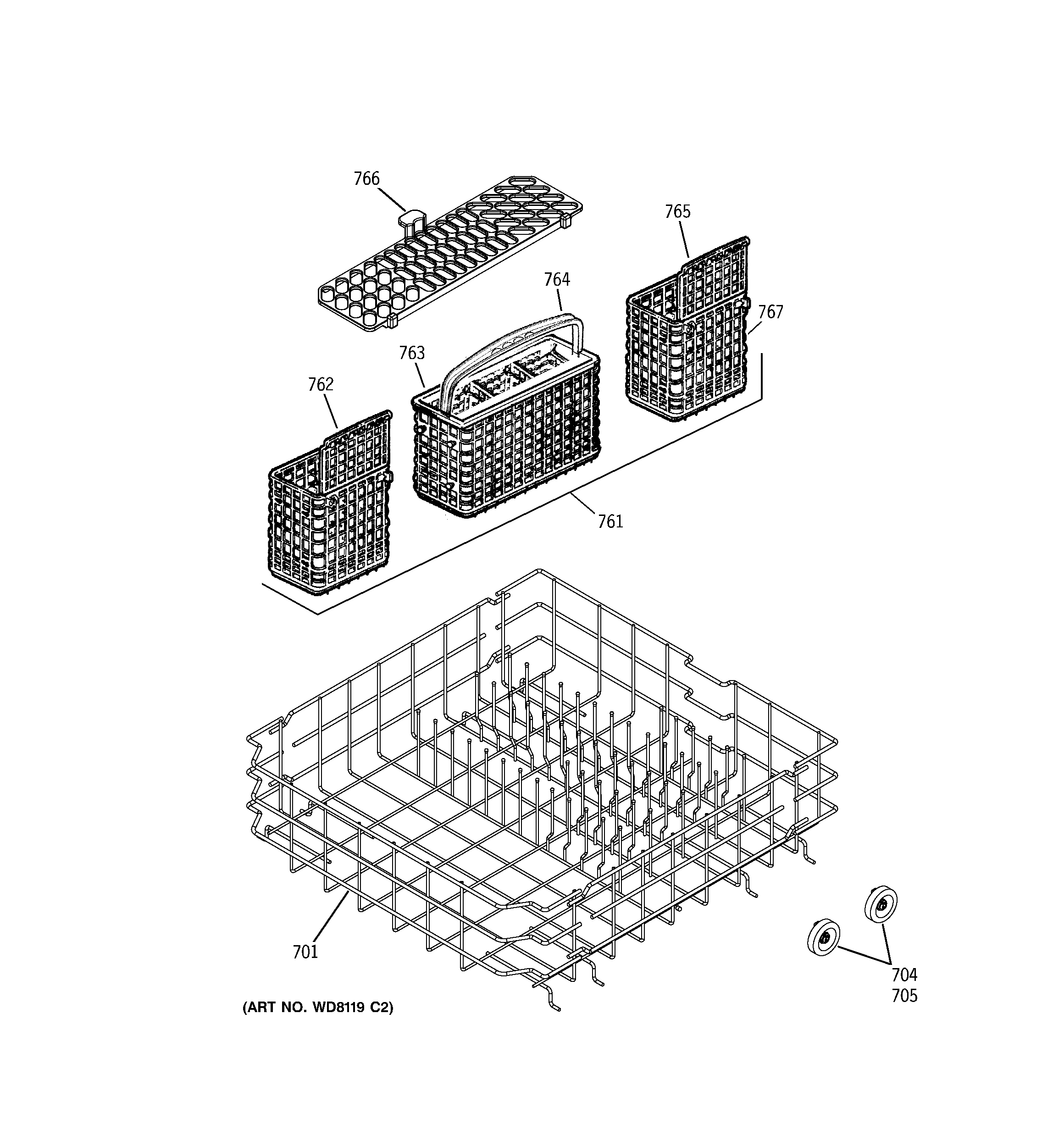 766
765
764
767
763
762
761
701
704
705
(ART NO. WD8119 C2)