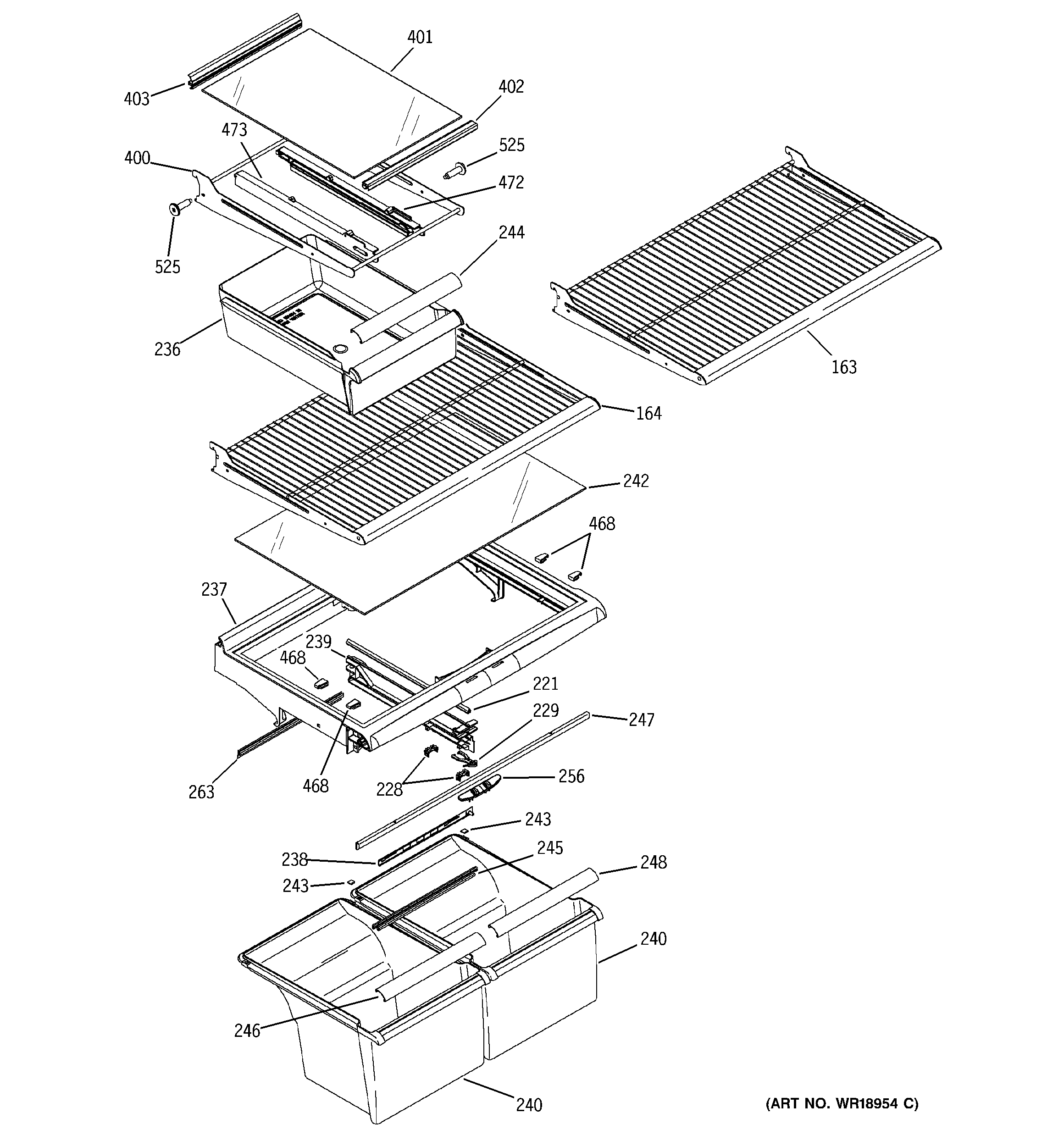 401
403
402
473
525
400
472
525
244
236
163
164
242
468
237
239
468
221
229
247
263
468
228
256
243
238
245
248
243
240
246
240
(ART NO. WR18954 C)