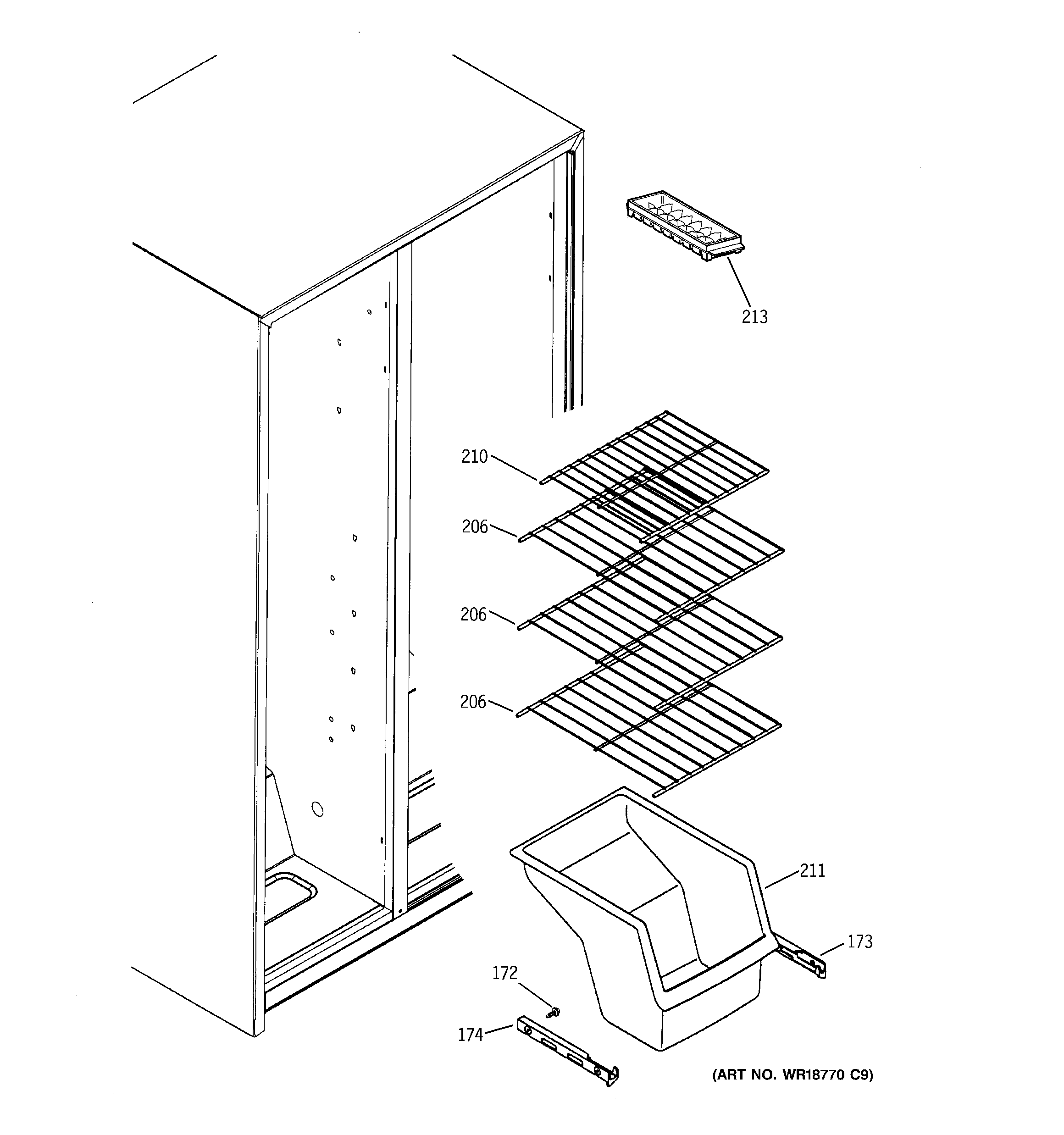 213

210

206

206

206

211

173

172

174

(ART NO. WR18770 C9)