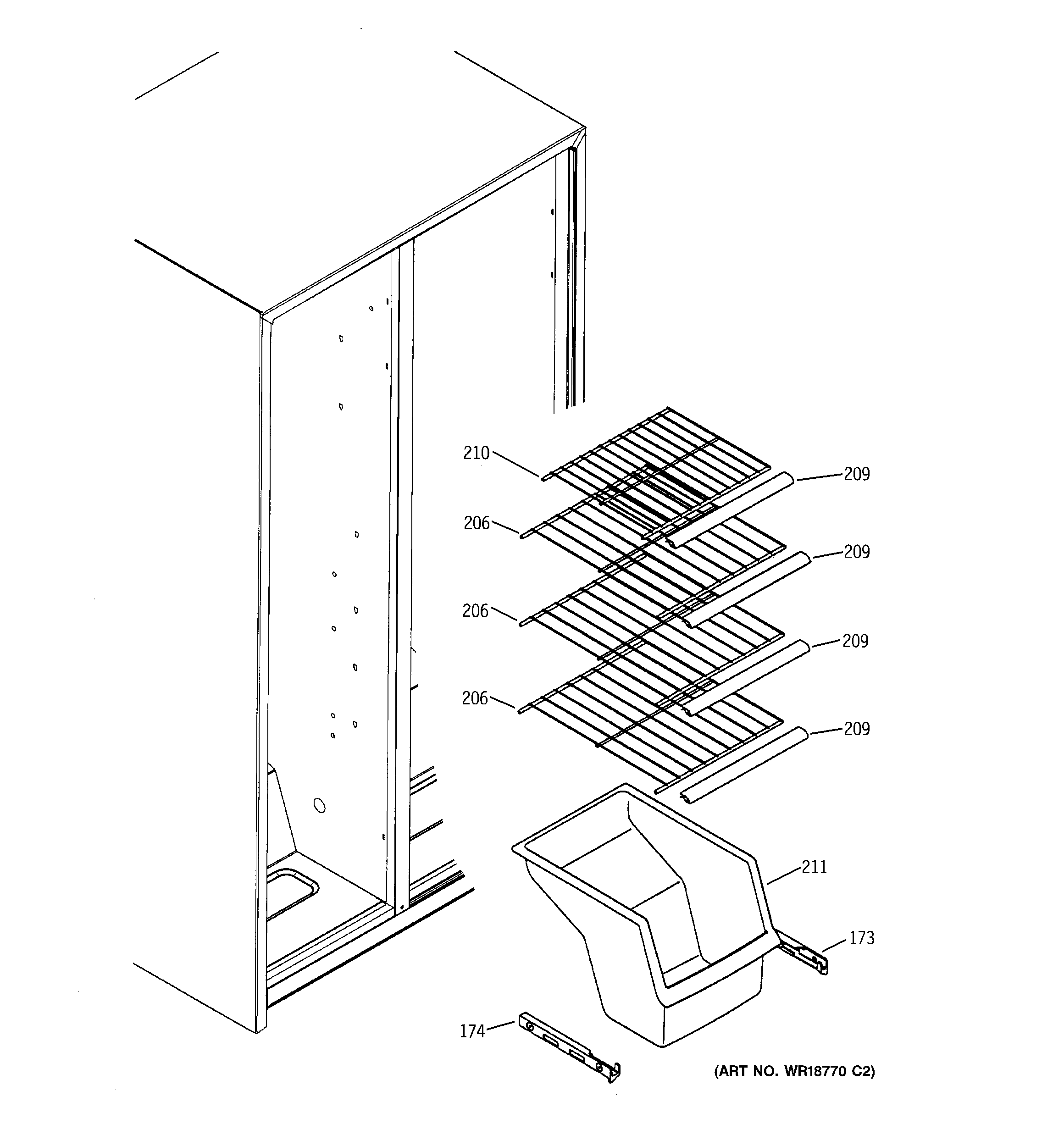 210
209
206
209
206
209
206
209
211
173
174
(ART NO. WR18770 C2)