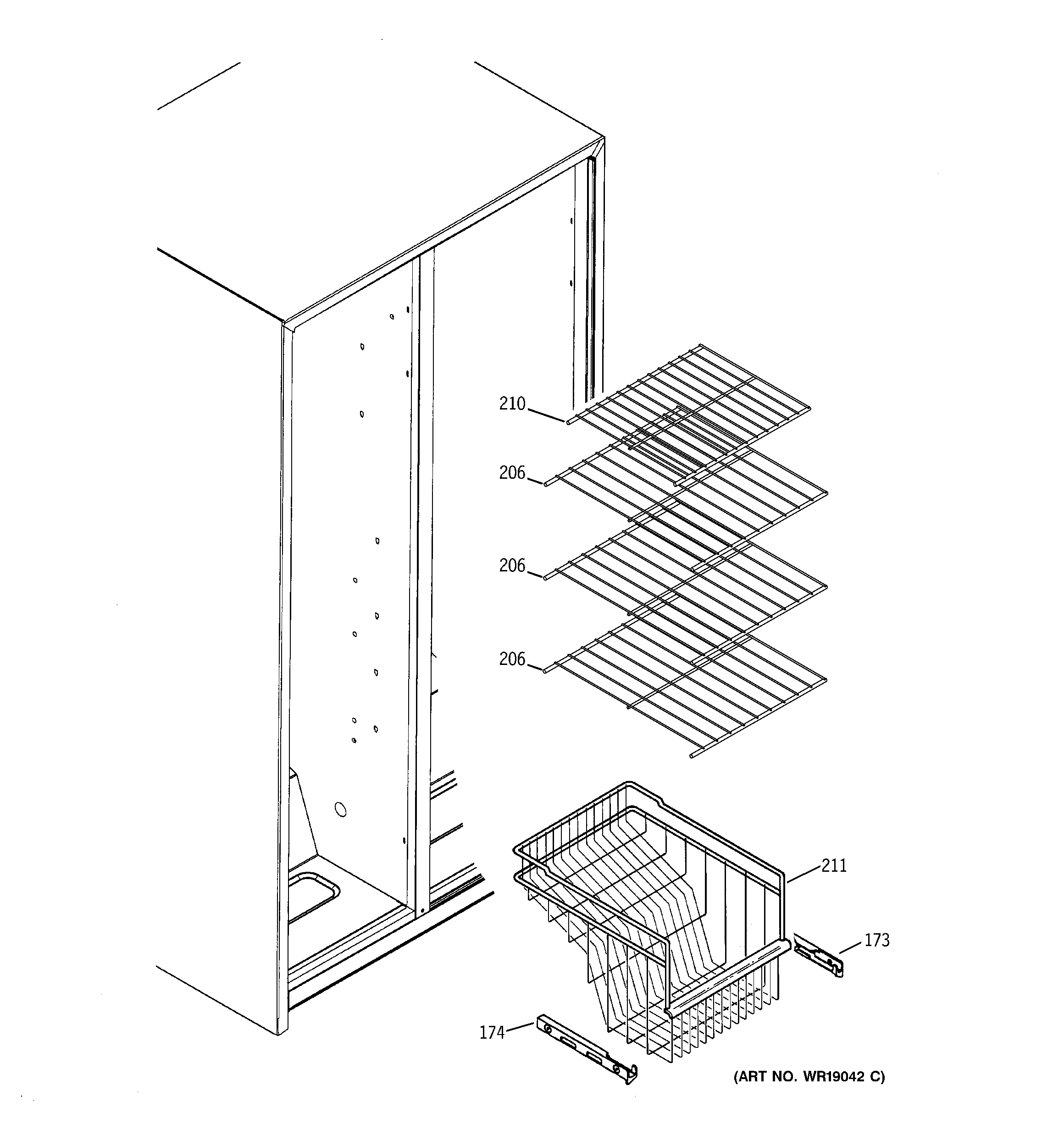 210

206

206

206

211

173

174

(ART NO. WR19042 C)