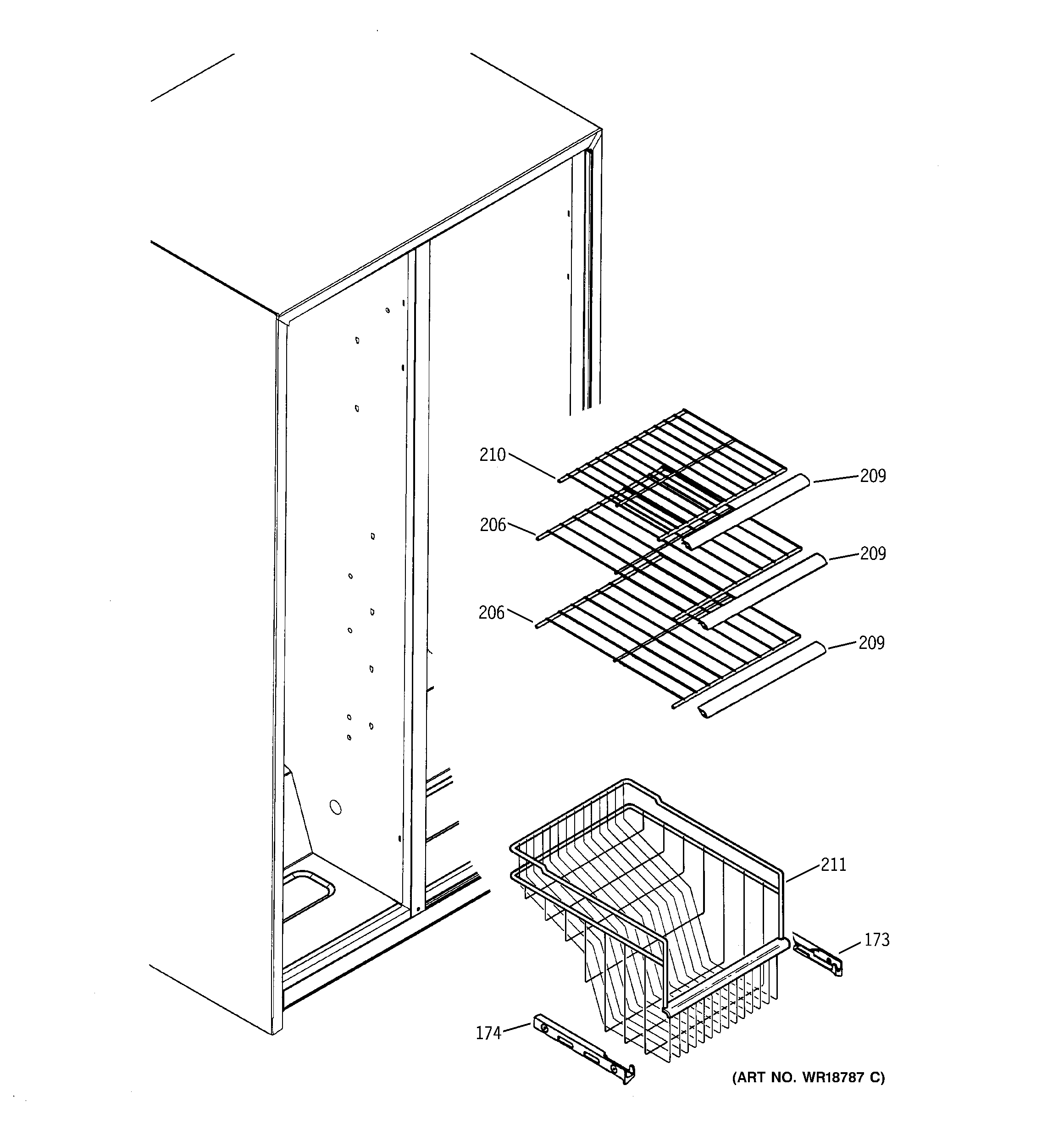 210
209
206
209
206
209
211
173
174
(ART NO. WR18787 C)