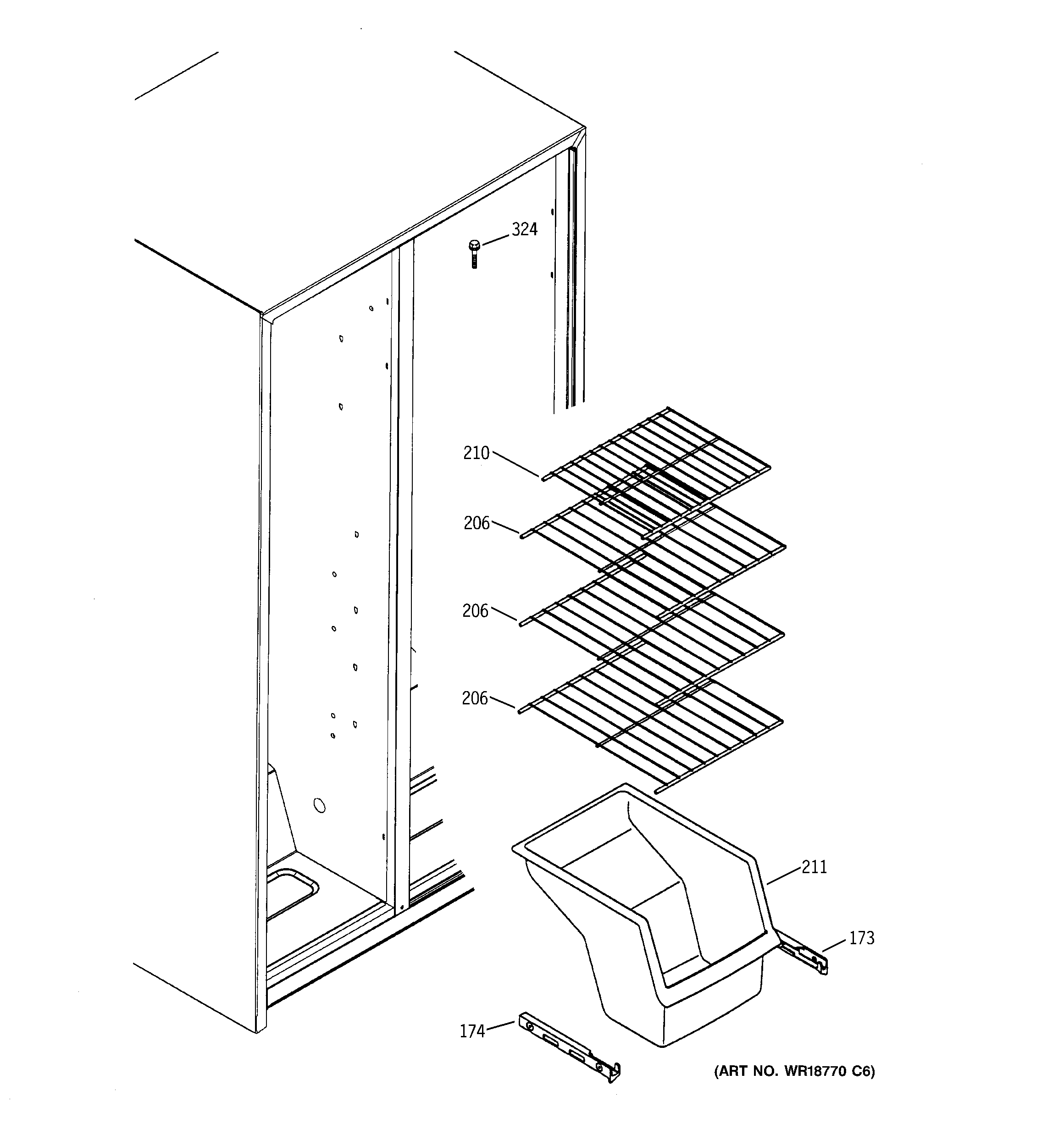 324

210

206

206

206

211

173

174

(ART NO. WR18770 C6)