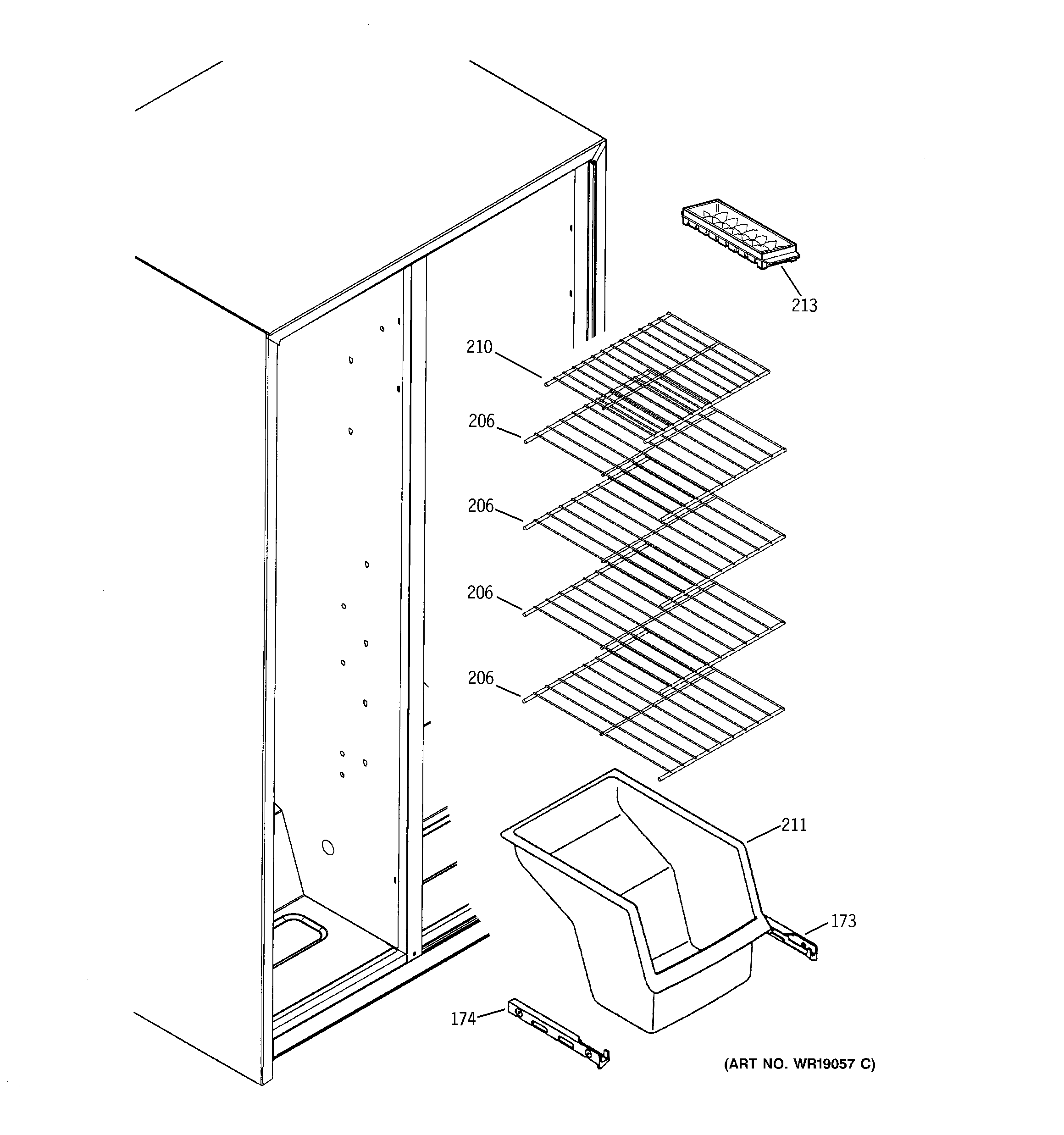 213

210

206

206

206

206

211

173

174

(ART NO. WR19057 C)