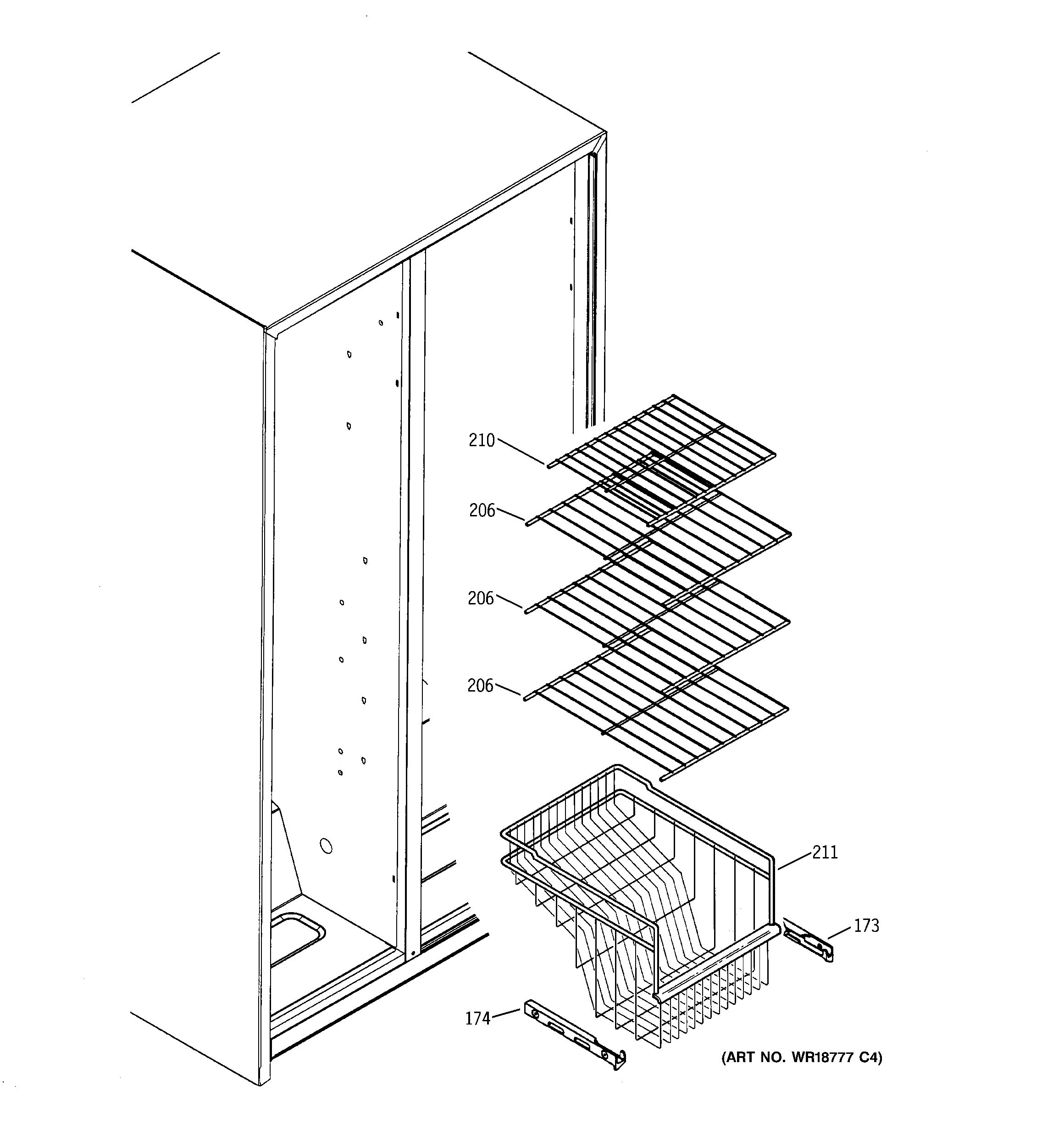 210

206

206

206

211

173

174

(ART NO. WR18777 C4)