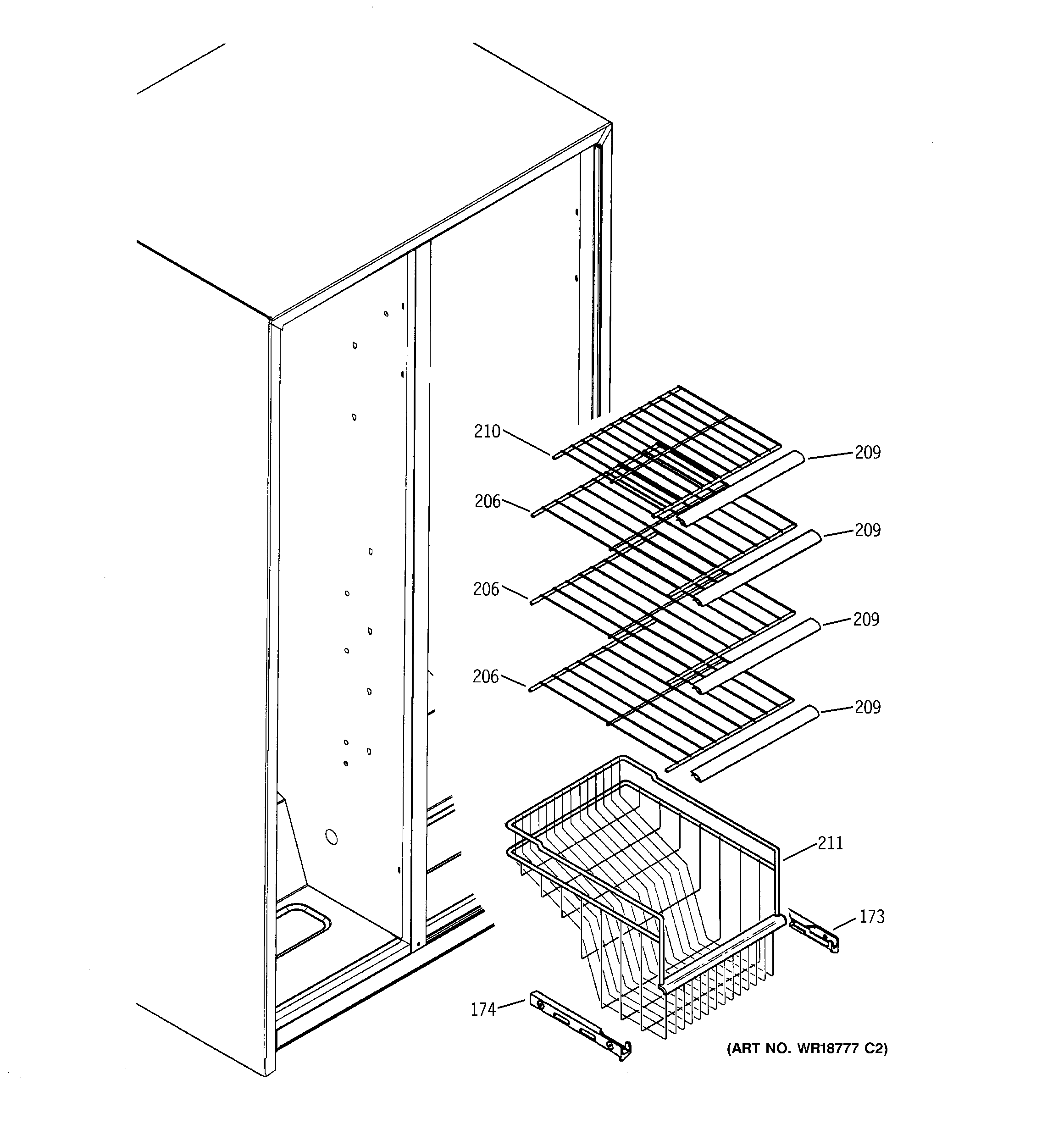 210
209
206
209
206
209
206
209
211
173
174
(ART NO. WR18777 C2)