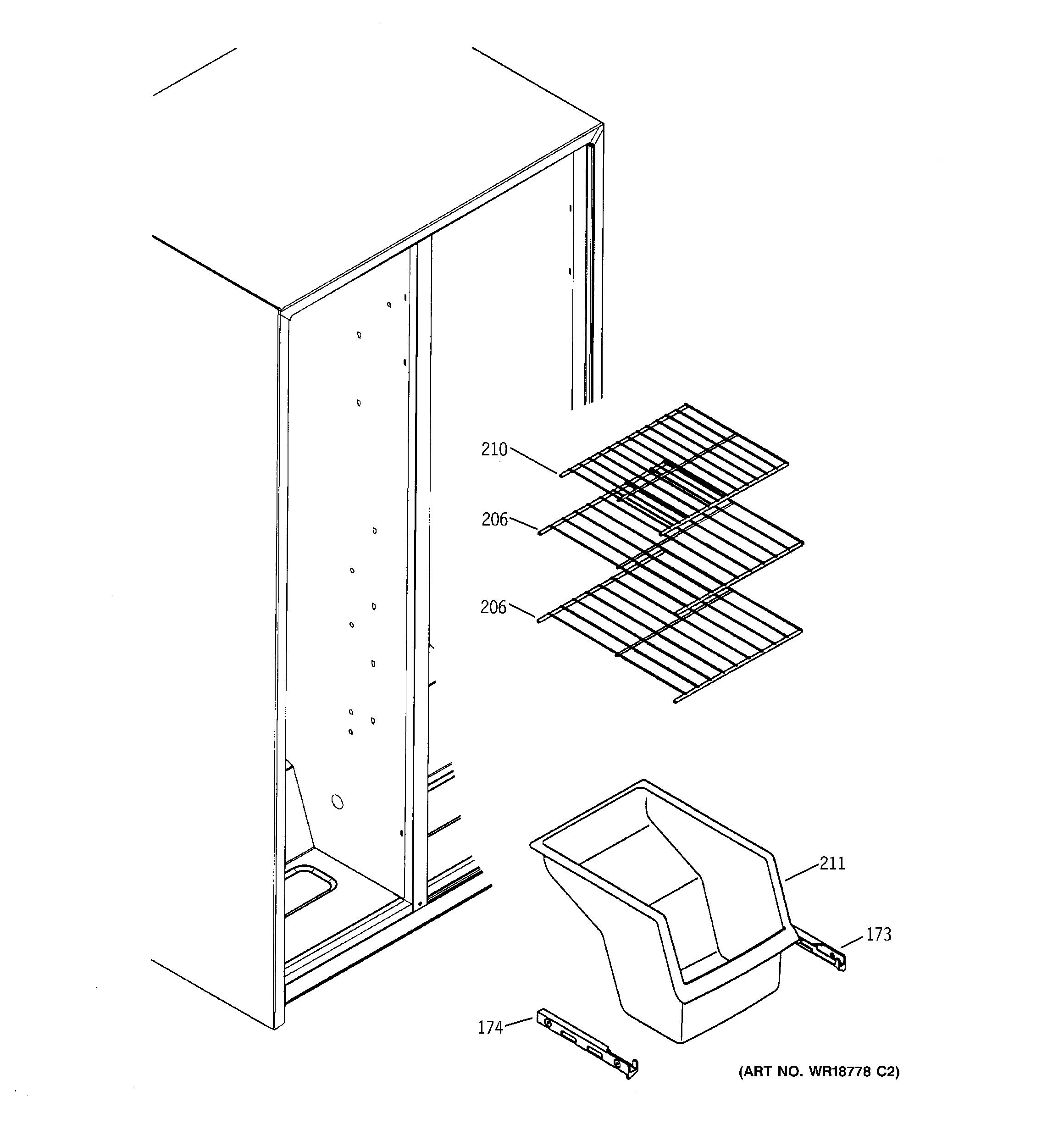 210

206

206

211

173

174

(ART NO. WR18778 C2)