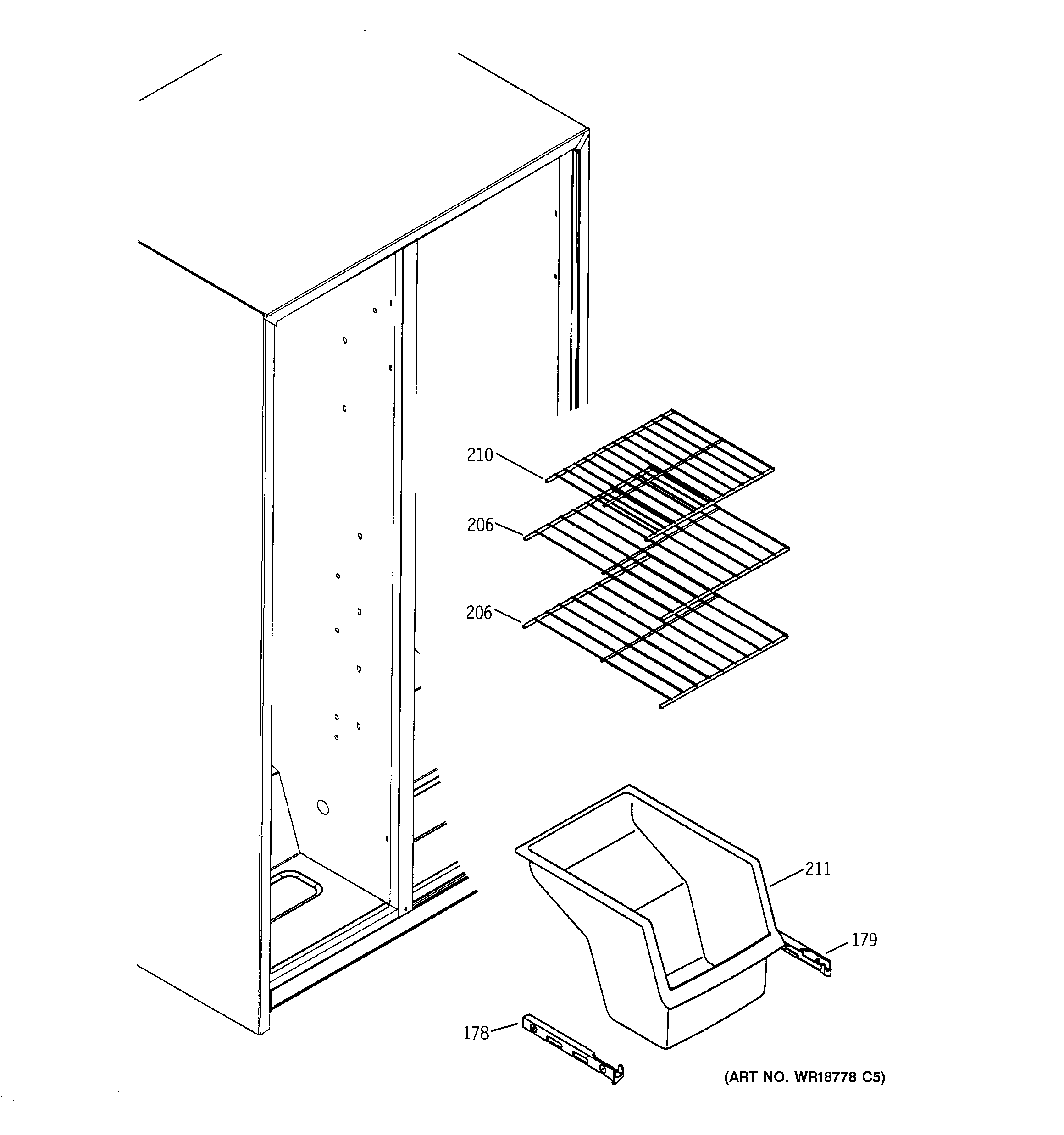 210
206
206
211
179
178
(ART NO. WR18778 C5)