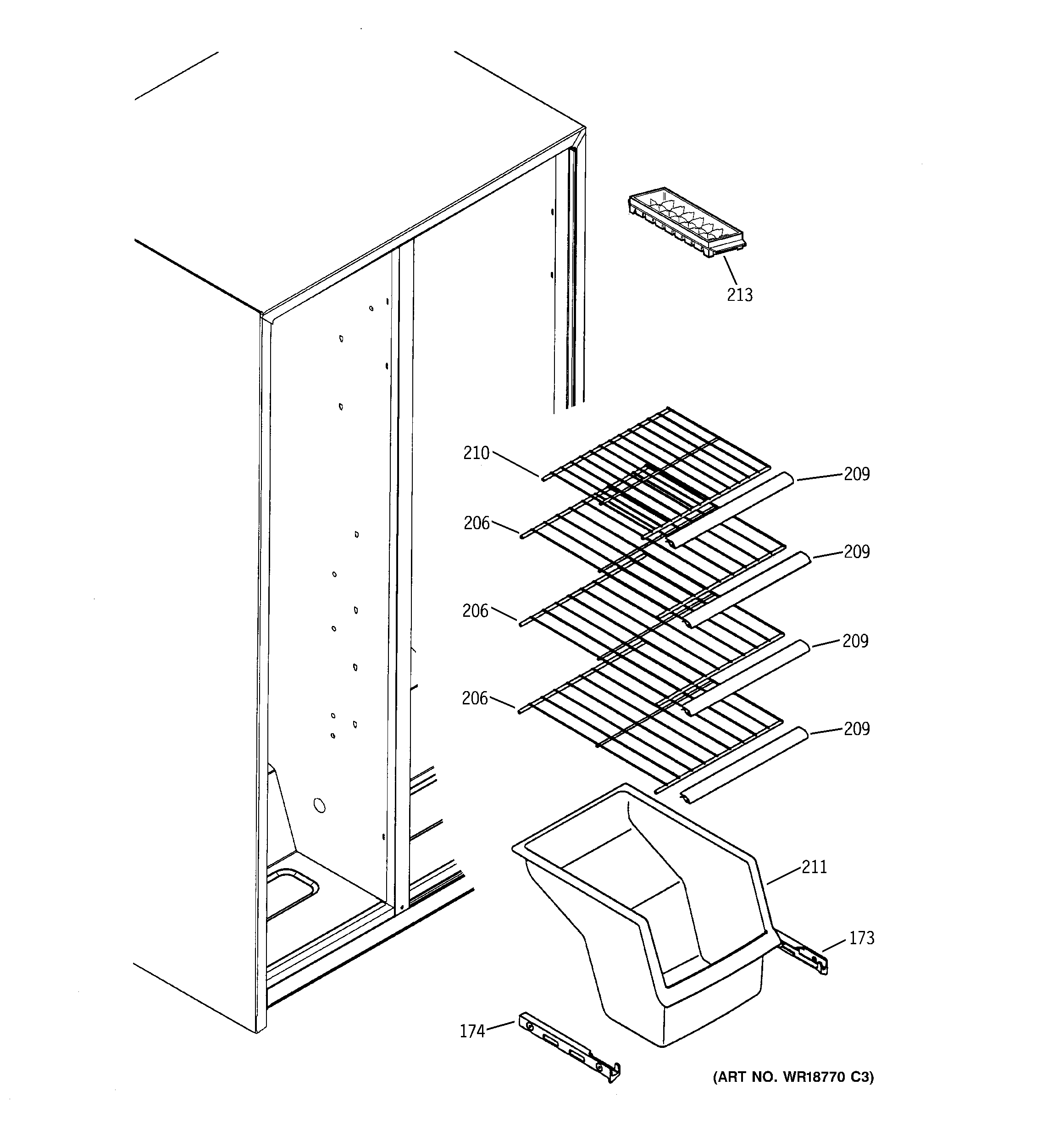 213

210

209

206

209

206

209

206

209

211

173

174

(ART NO. WR18770 C3)