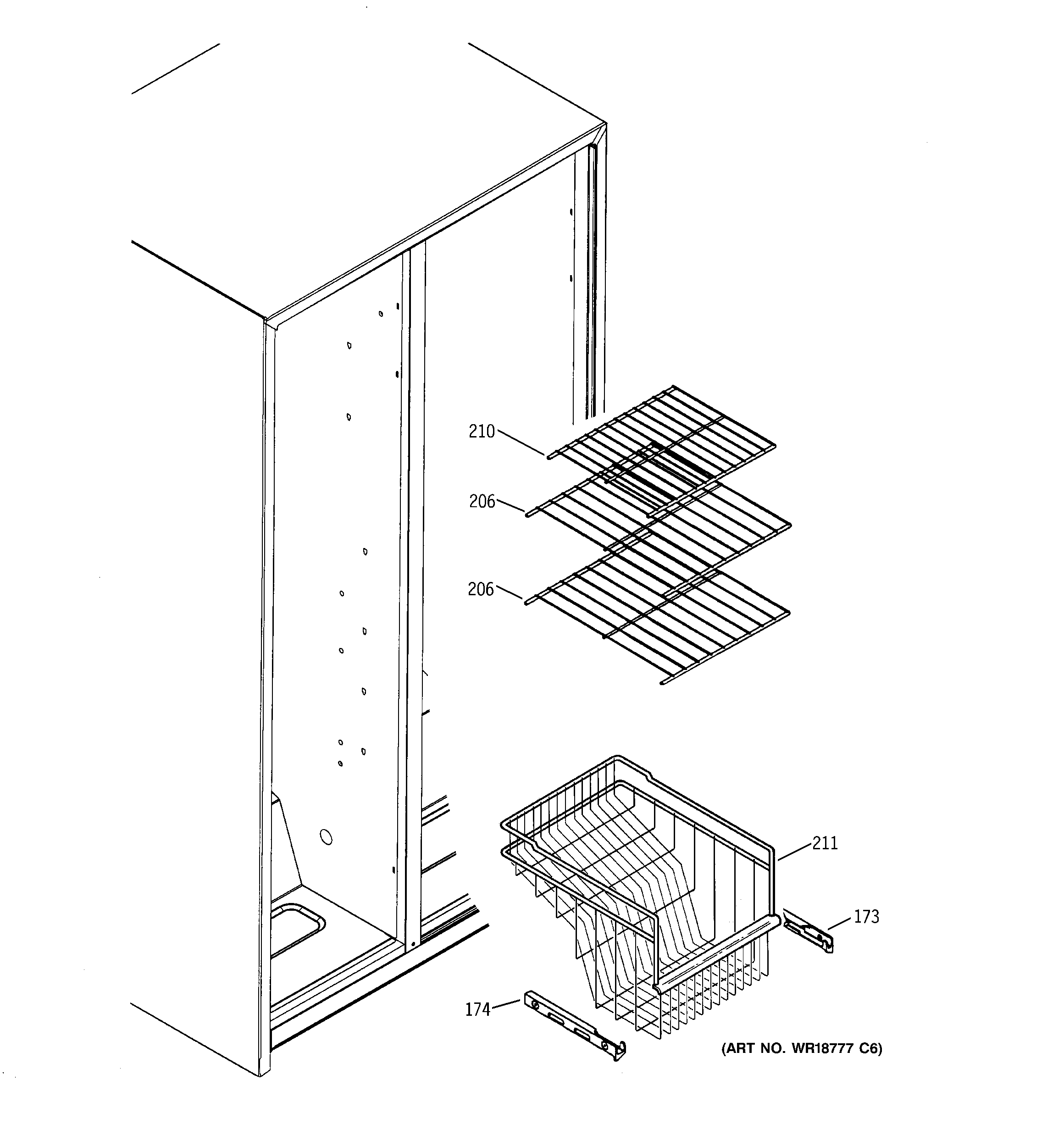 210

206

206

211

173

174

(ART NO. WR18777 C6)