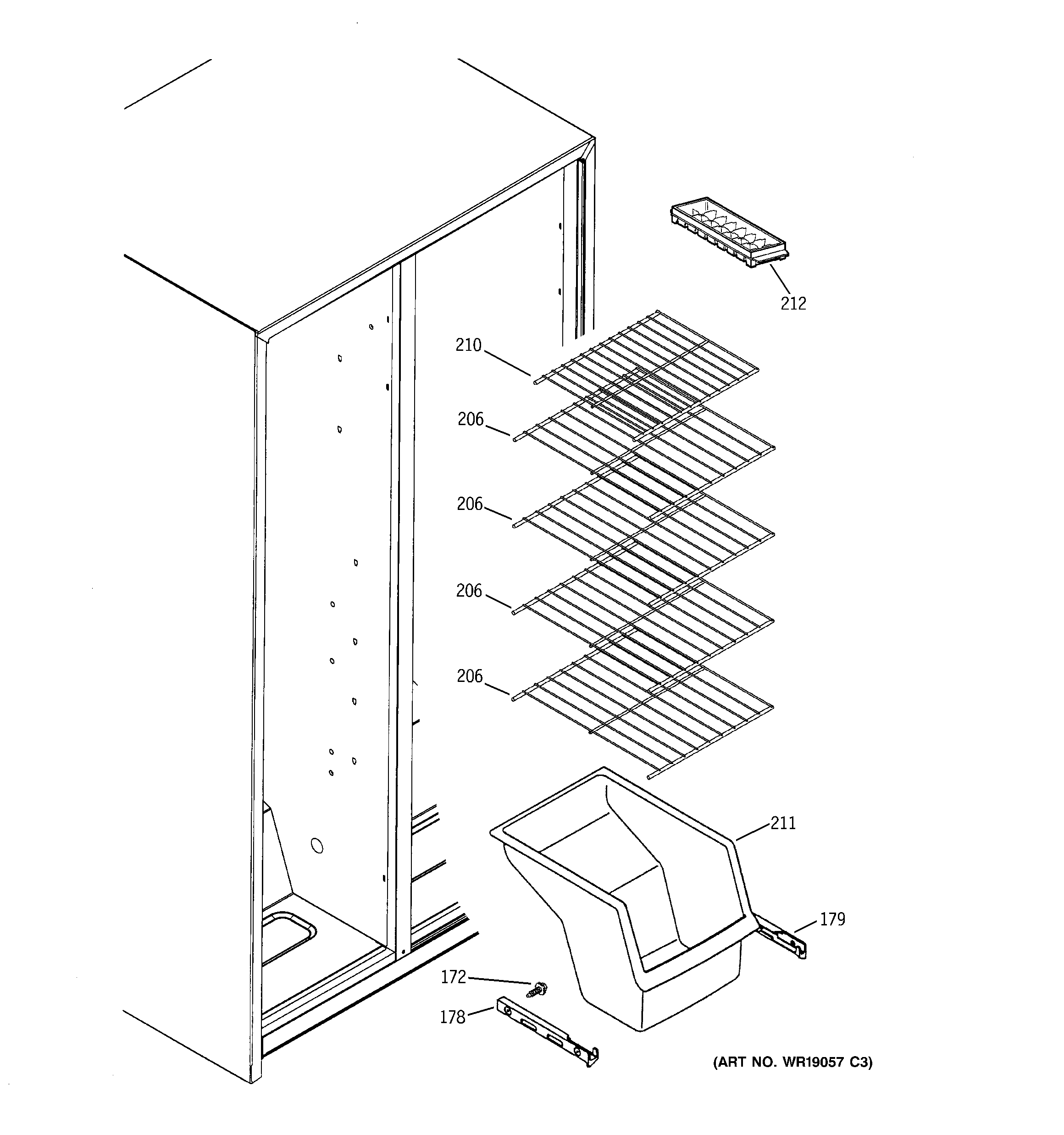 212

210

206

206

206

206

211

179

172

178

(ART NO. WR19057 C3)