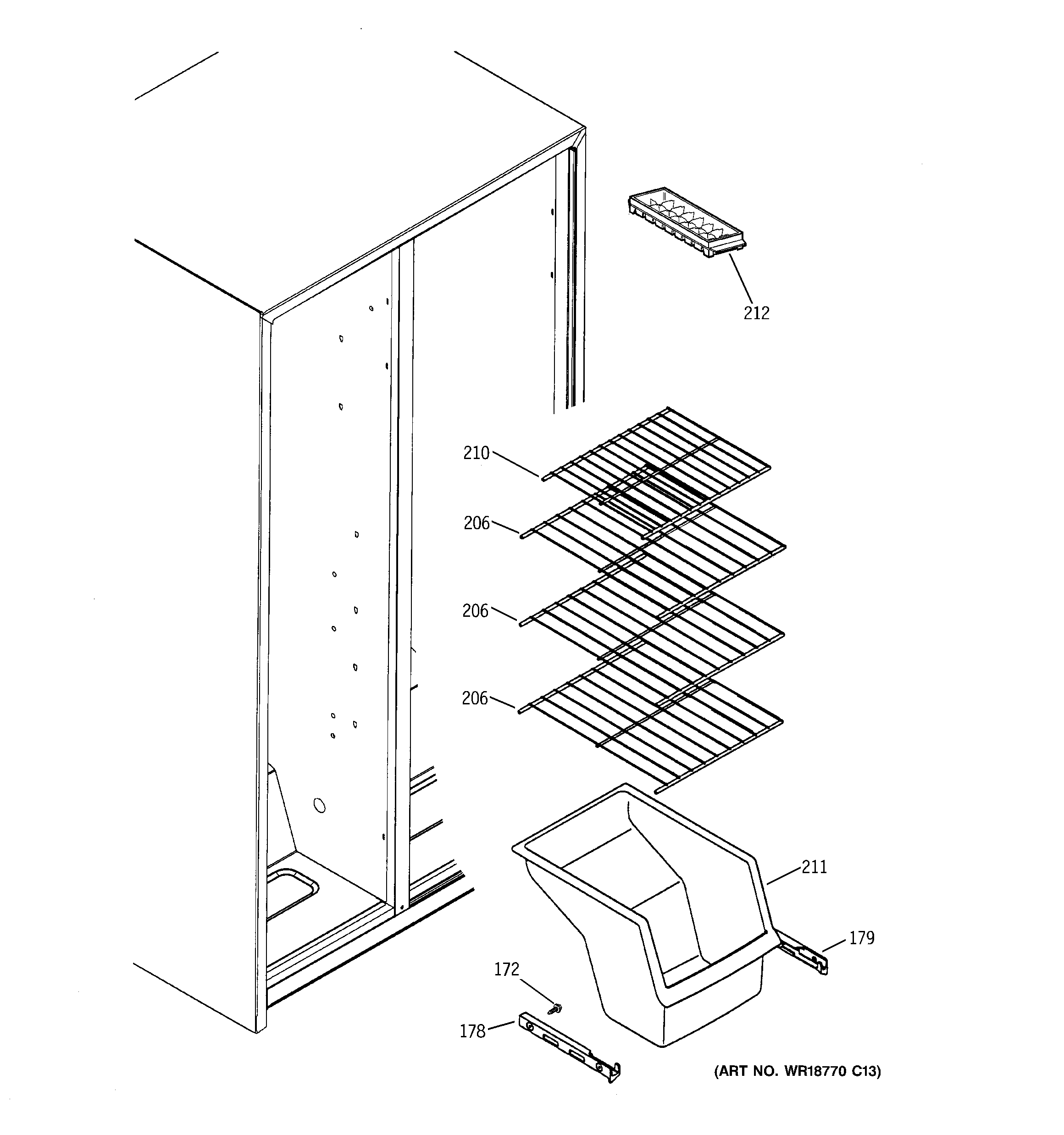 212

210

206

206

206

211

179

172

178

(ART NO. WR18770 C13)