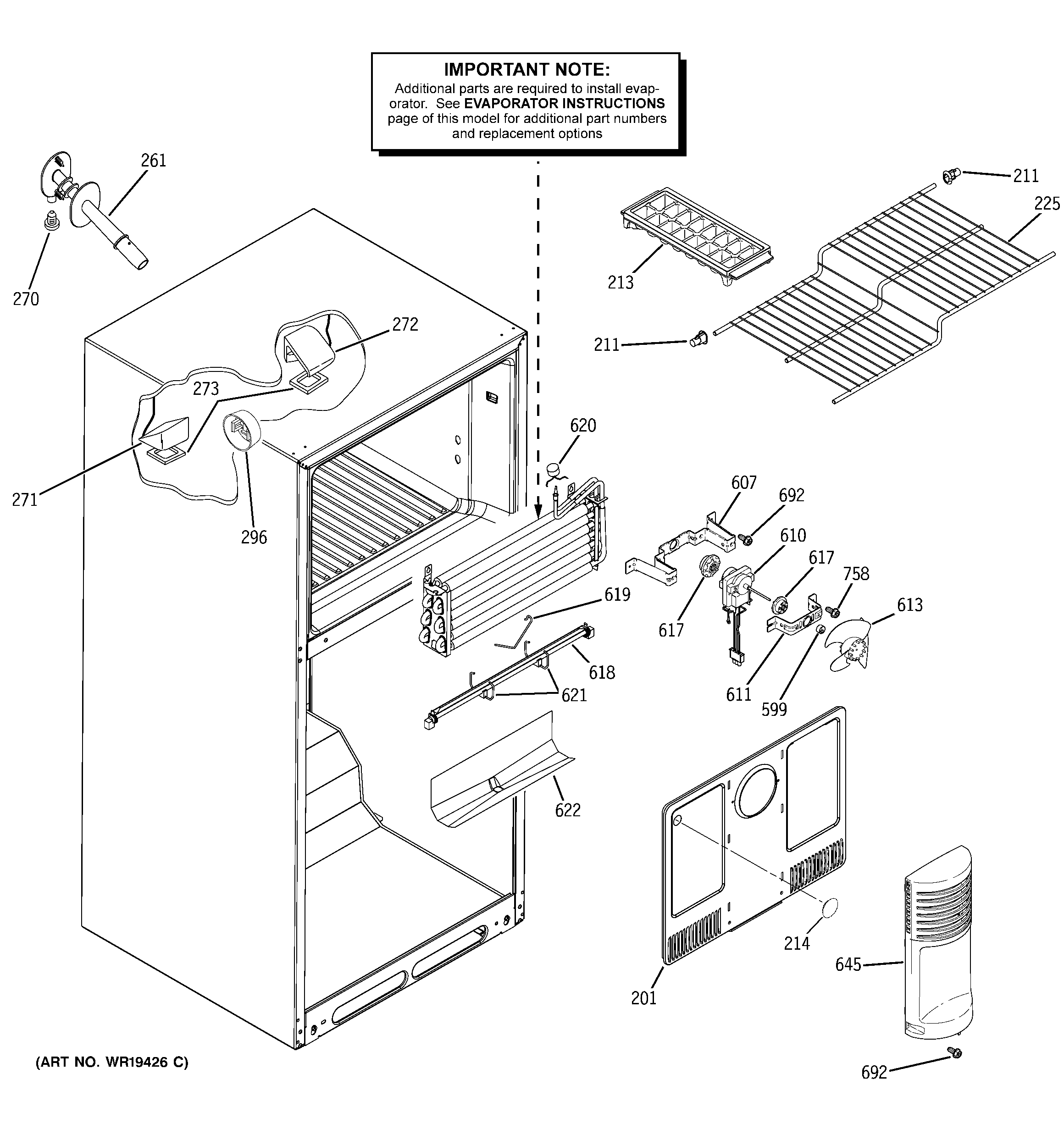 IMPORTANT NOTE:
Additional parts are required to install evaporator. See EVAPORATOR INSTRUCTIONS page of this model for additional part numbers and replacement options

261
270
211
225
213
211
272
273
271
296
620
607
692
610
617
758
613
619
617
618
621
611
599
622
214
645
201
692

(ART NO. WR19426 C)