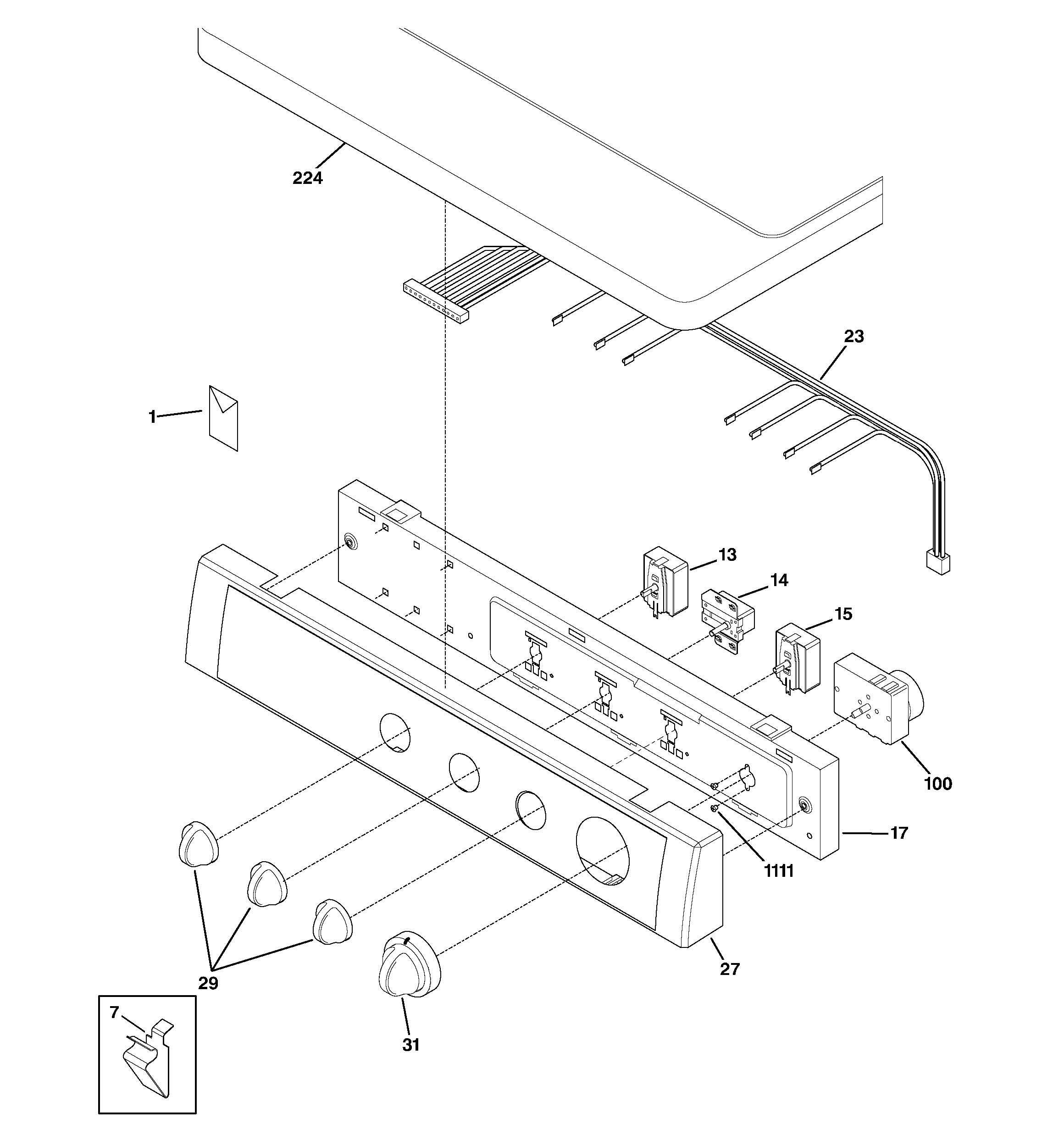 224
23
1
13
14
15
100
17
1111
27
29
31
7