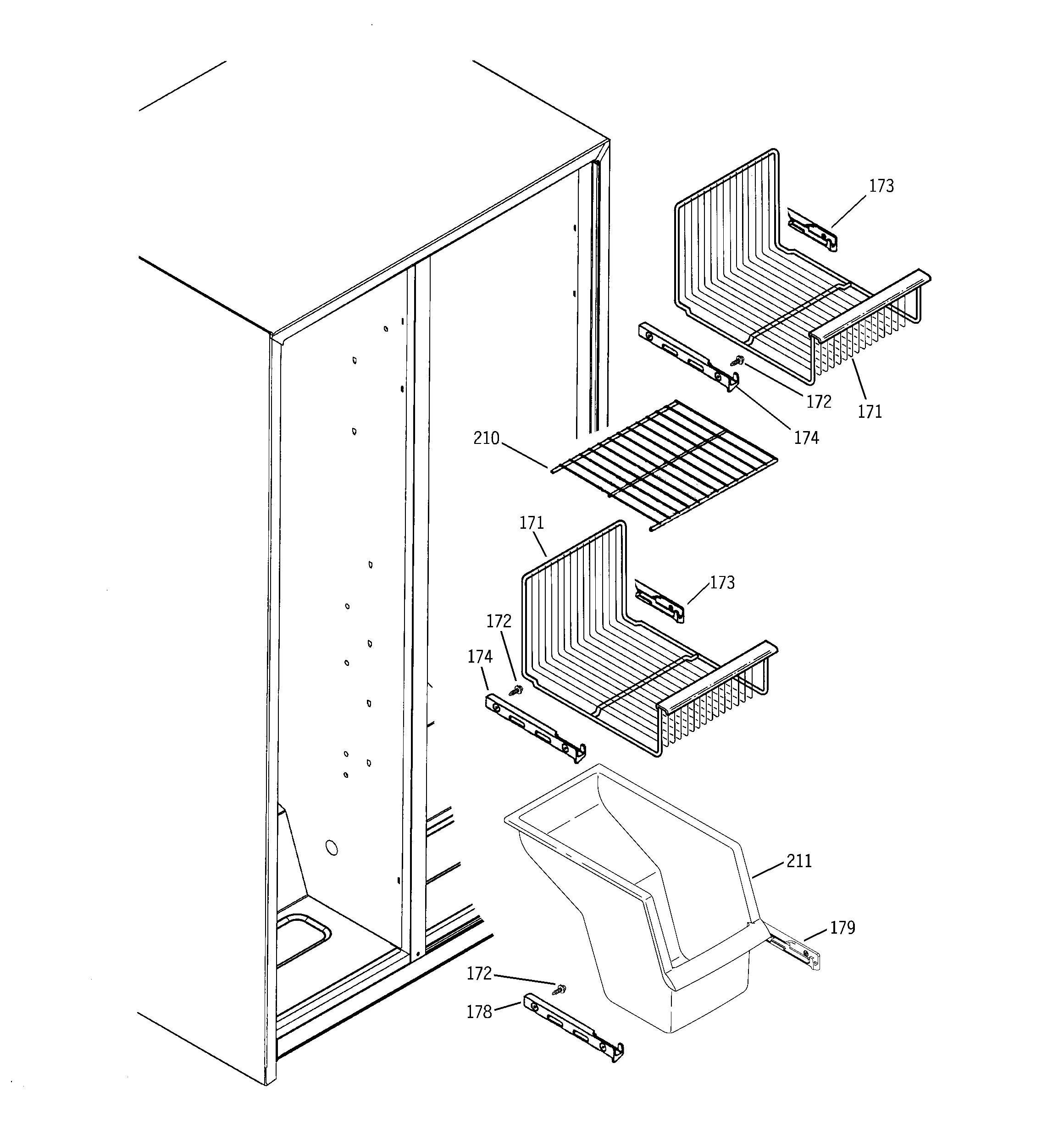 173

172

171

174

210

171

173

172

174

211

179

172

178