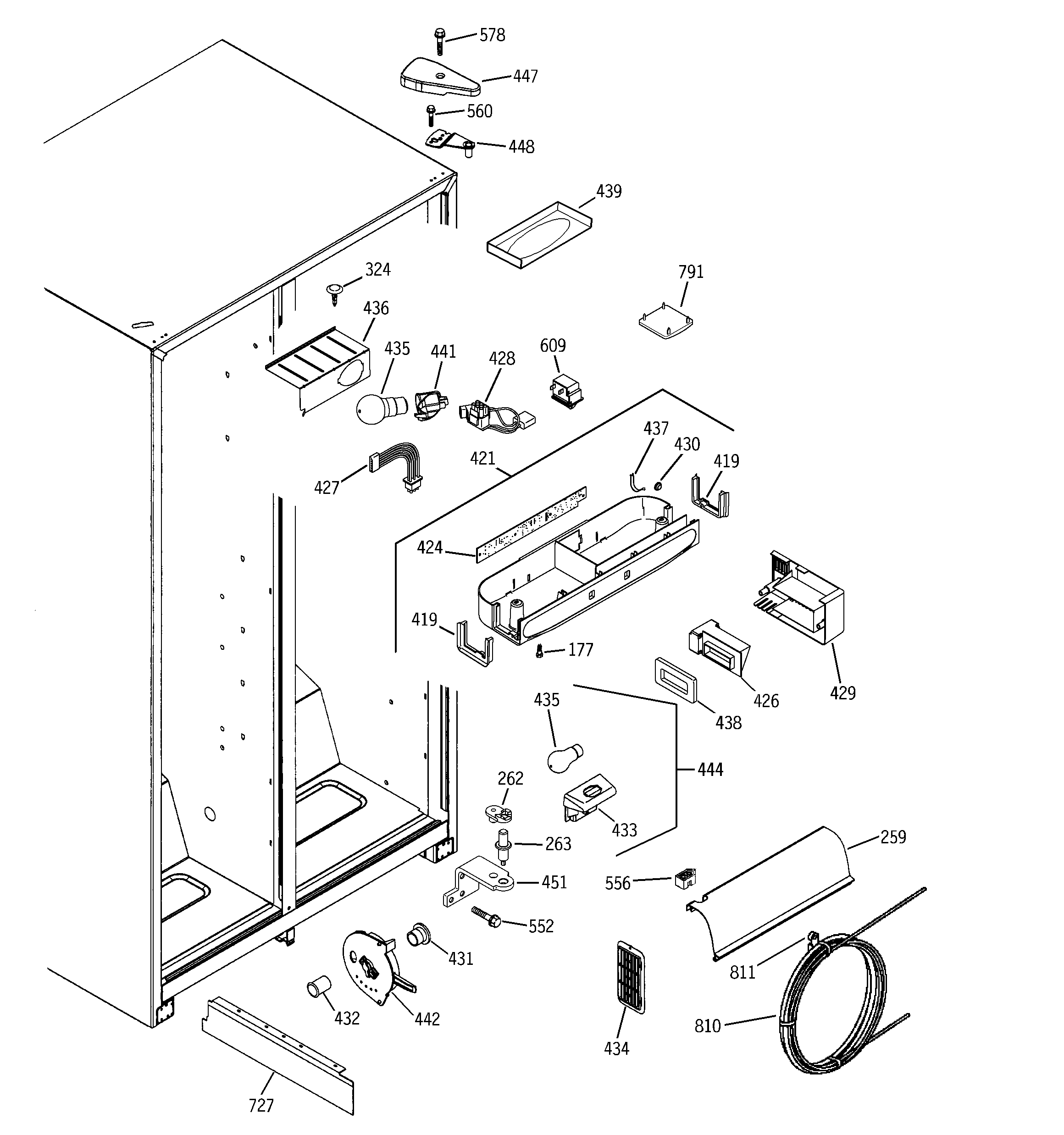 578
447
560
448
439
324
791
436
435
441
428
609
437
430
419
421
427
424
419
177
429
426
438
435
444
262
433
263
259
451
556
552
431
811
432
442
434
810
727