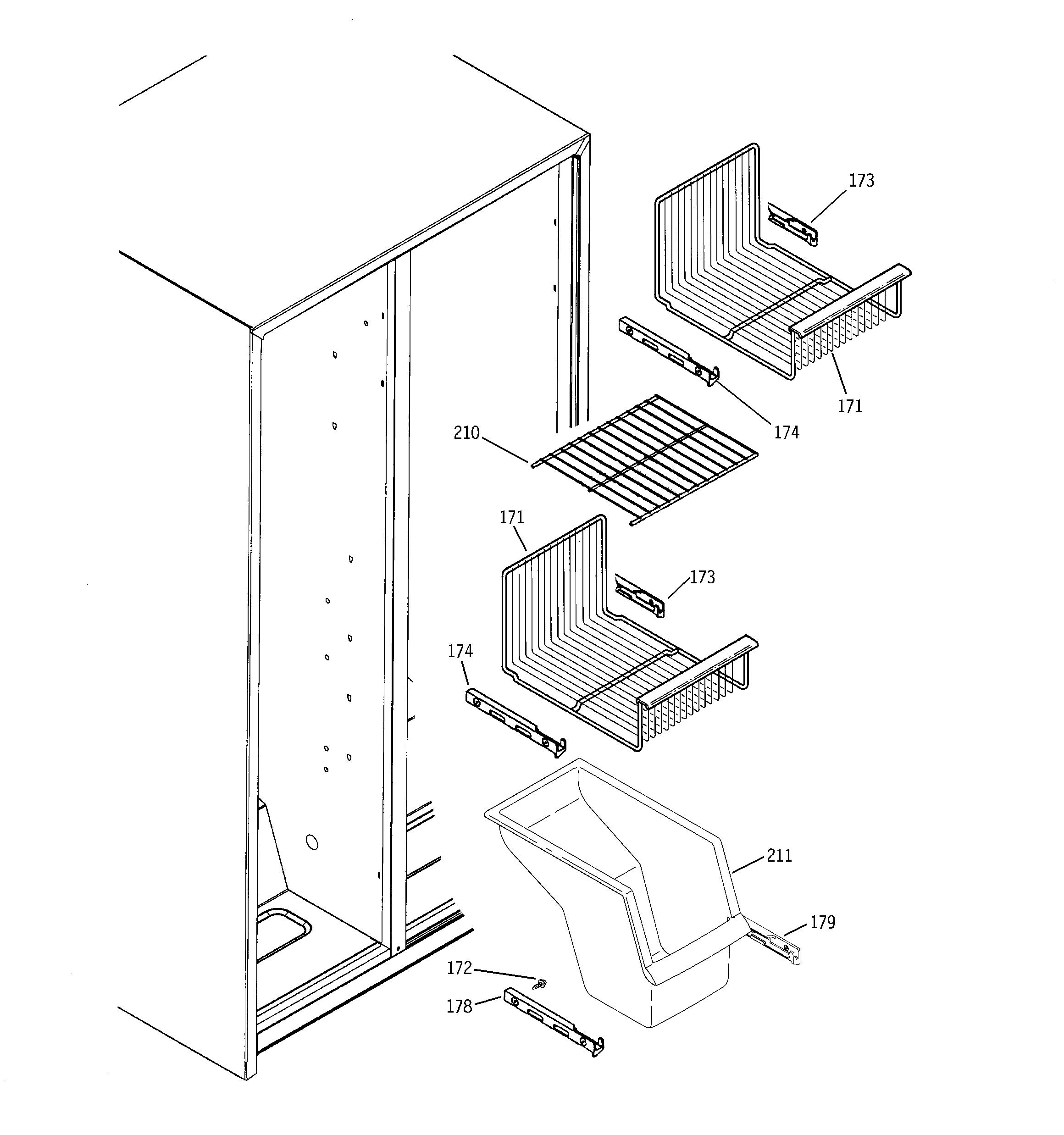 173

171

174

210

171

173

174

211

179

172

178