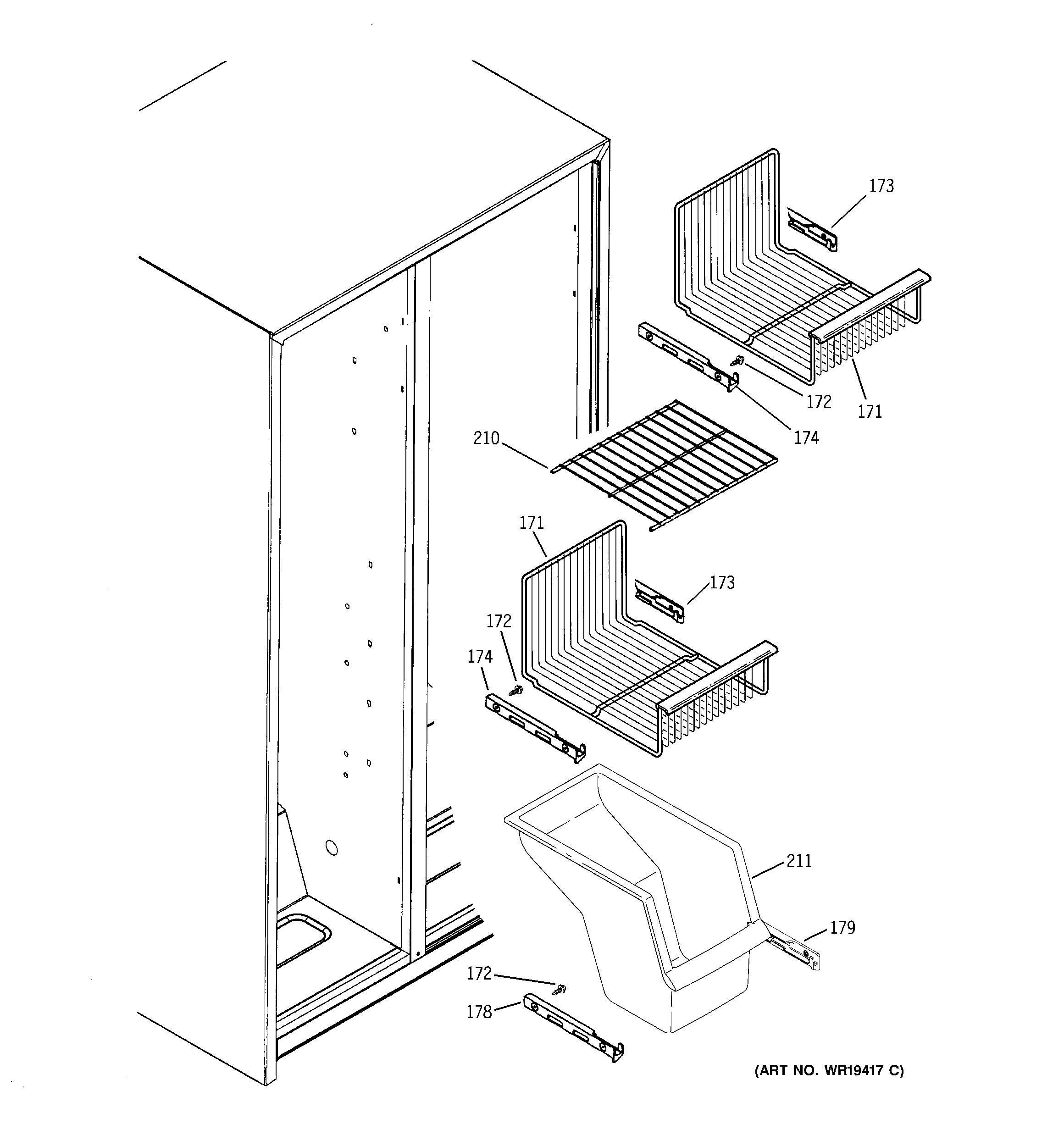 173

172

171

174

210

171

173

172

174

211

179

172

178

(ART NO. WR19417 C)