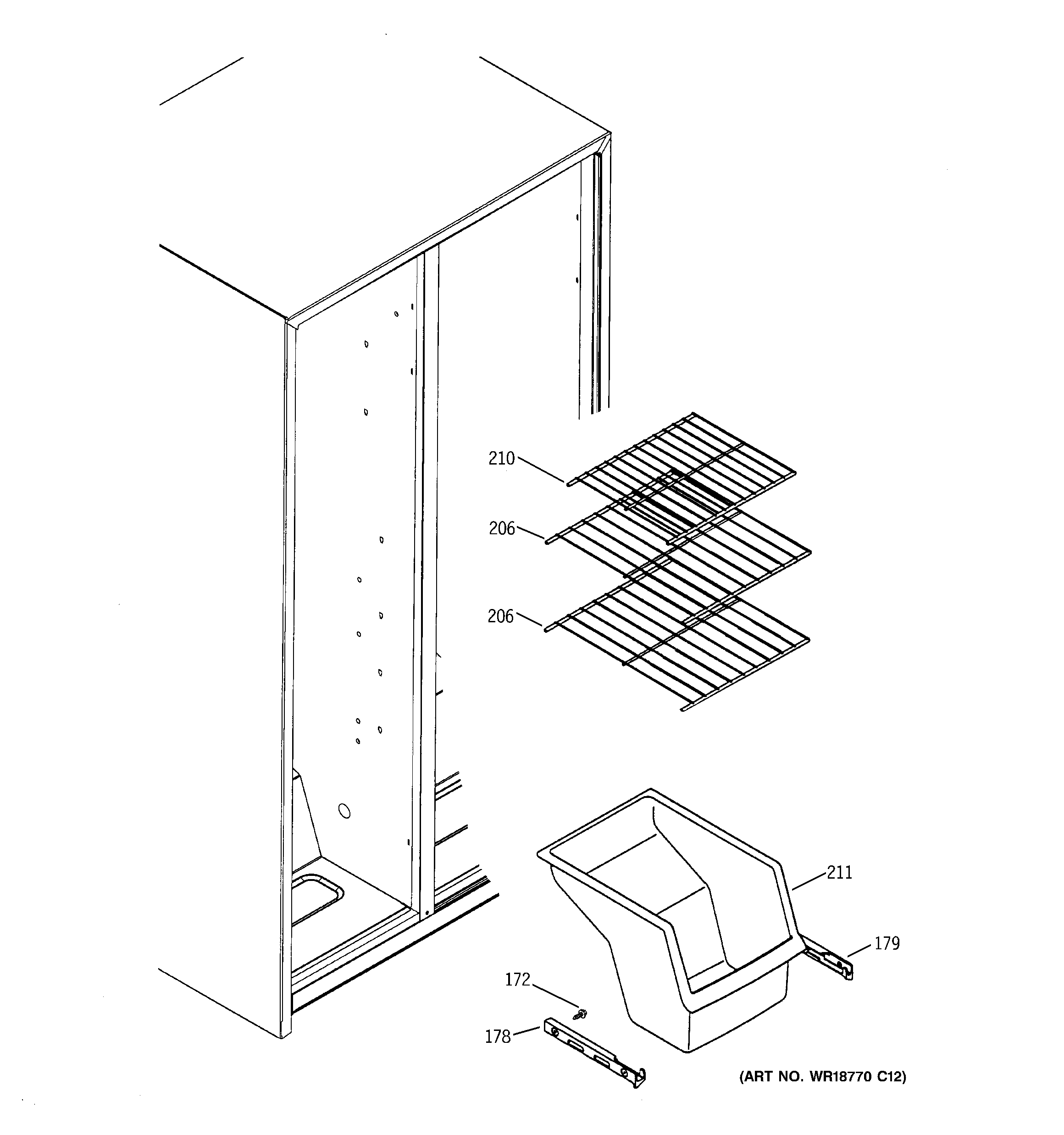 210

206

206

211

179

172

178

(ART NO. WR18770 C12)